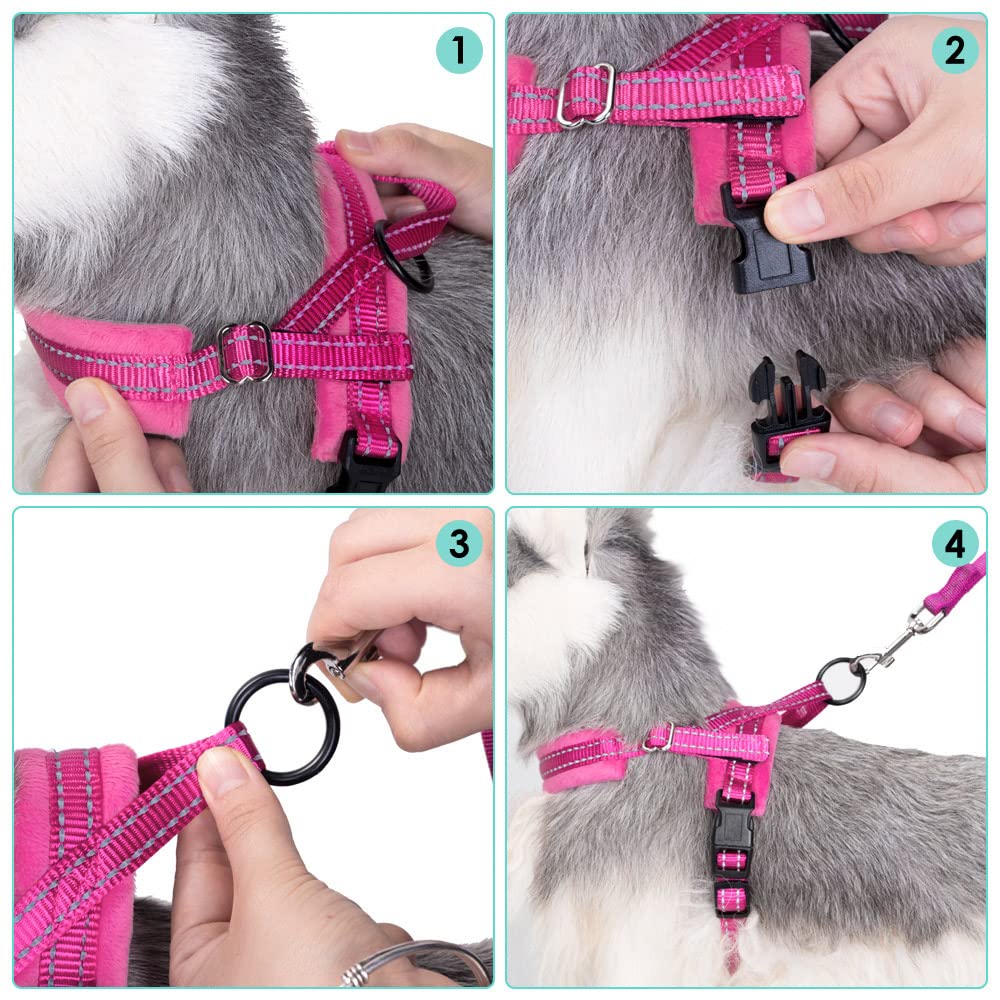 1

2

3

4