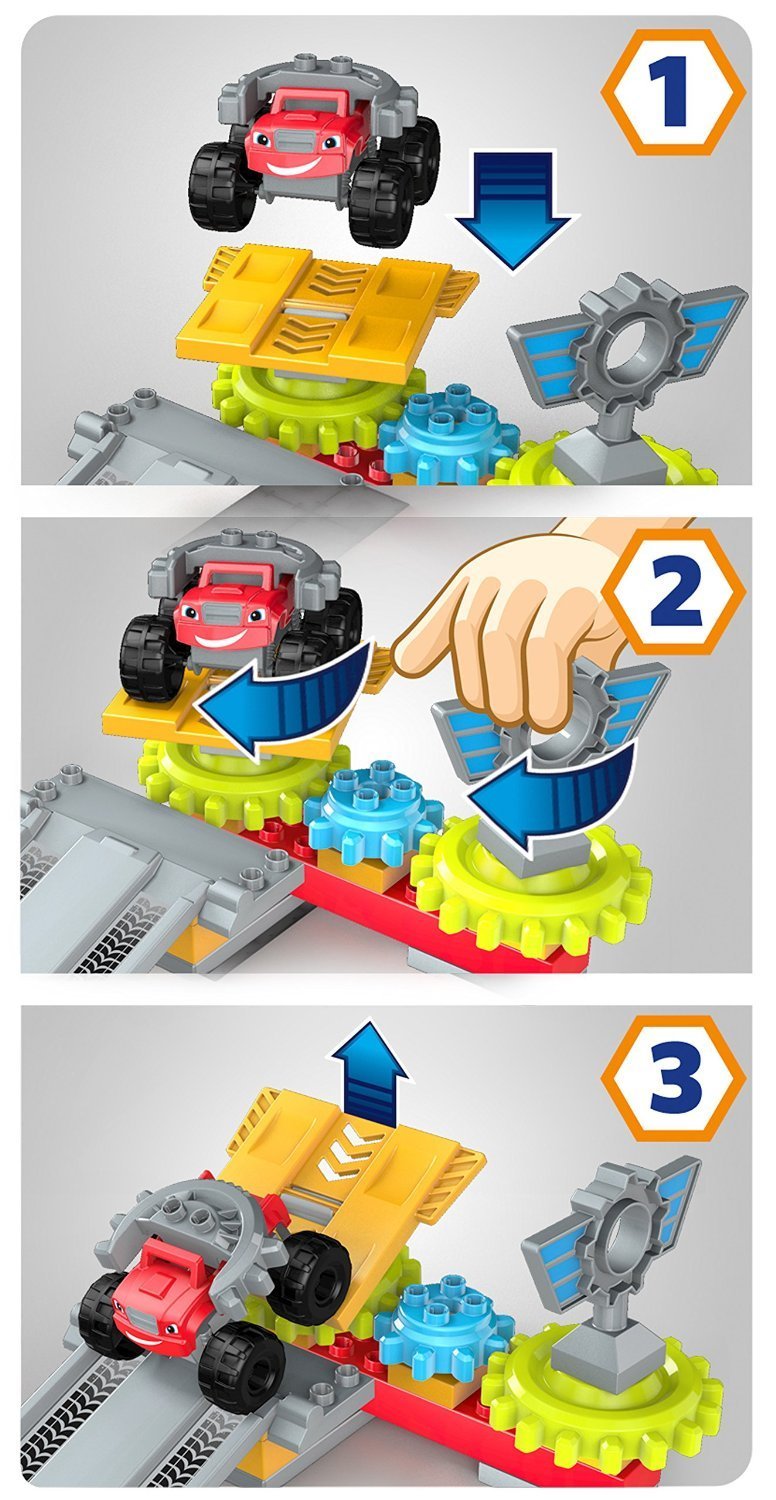 1

2

3