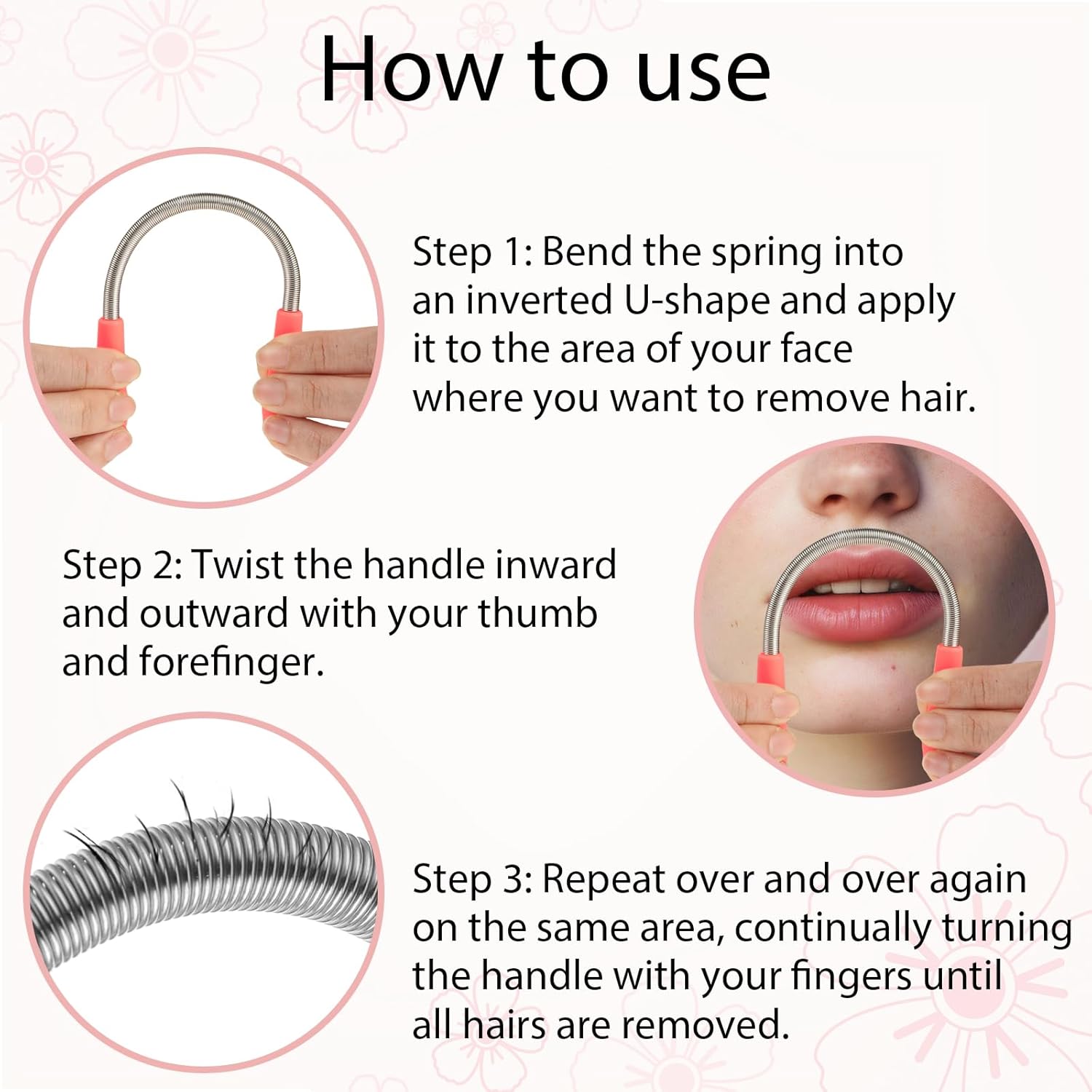 How to use

Step 1: Bend the spring into an inverted U-shape and apply it to the area of your face where you want to remove hair.

Step 2: Twist the handle inward and outward with your thumb and forefinger.

Step 3: Repeat over and over again on the same area, continually turning the handle with your fingers until all hairs are removed.