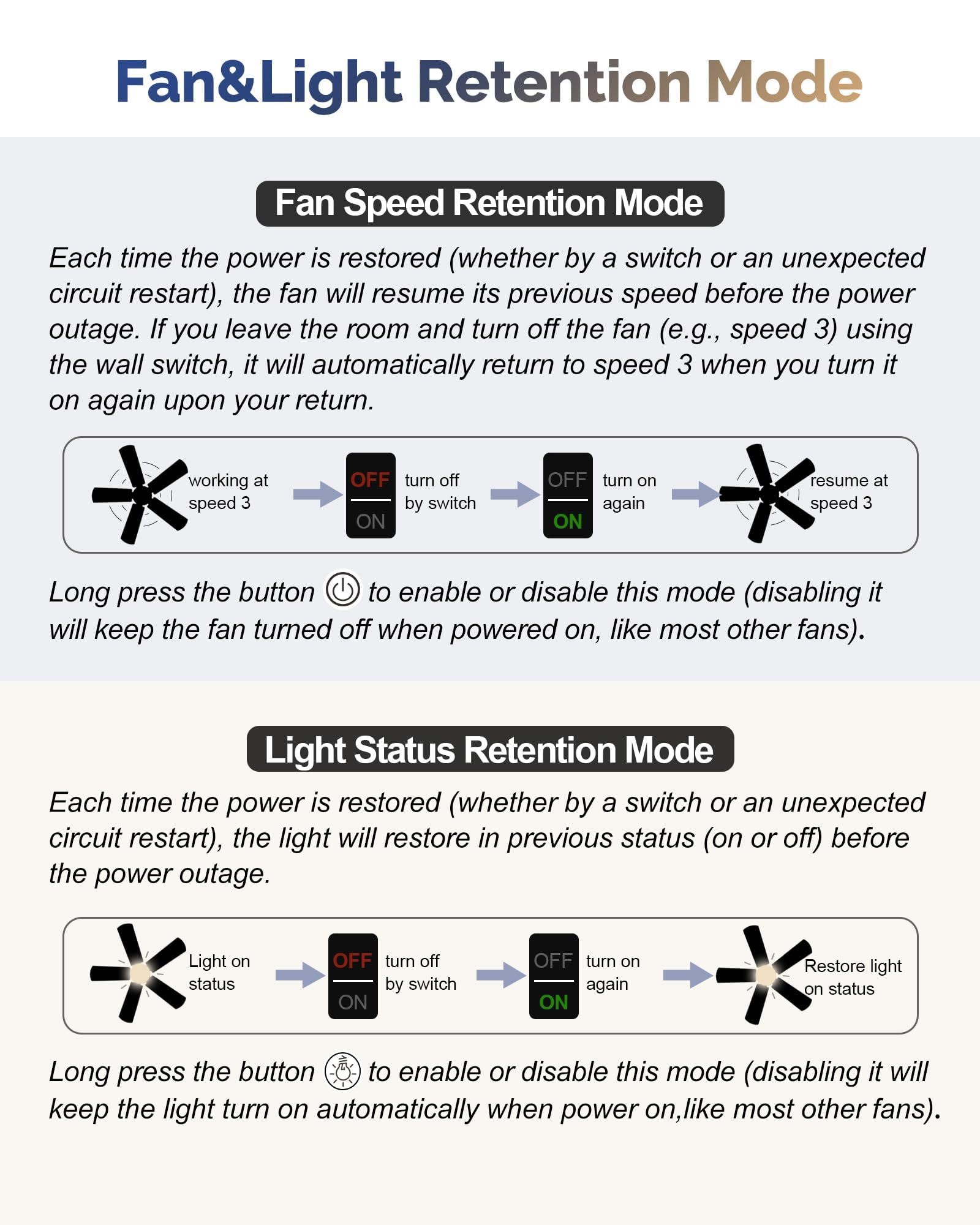 Fan&Light Retention Mode

Fan Speed Retention Mode

Each time the power is restored (whether by a switch or an unexpected circuit restart), the fan will resume its previous speed before the power outage. If you leave the room and turn off the fan (e.g., speed 3) using the wall switch, it will automatically return to speed 3 when you turn it on again upon your return.

working at speed 3

OFF
ON
turn off by switch

OFF
ON
turn on again

resume at speed 3

Long press the button to enable or disable this mode (disabling it will keep the fan turned off when powered on, like most other fans).

Light Status Retention Mode

Each time the power is restored (whether by a switch or an unexpected circuit restart), the light will restore in previous status (on or off) before the power outage.

Light on status

OFF
ON
turn off by switch

OFF
ON
turn on again

Restore light on status

Long press the button to enable or disable this mode (disabling it will keep the light turn on automatically when power on,like most other fans).