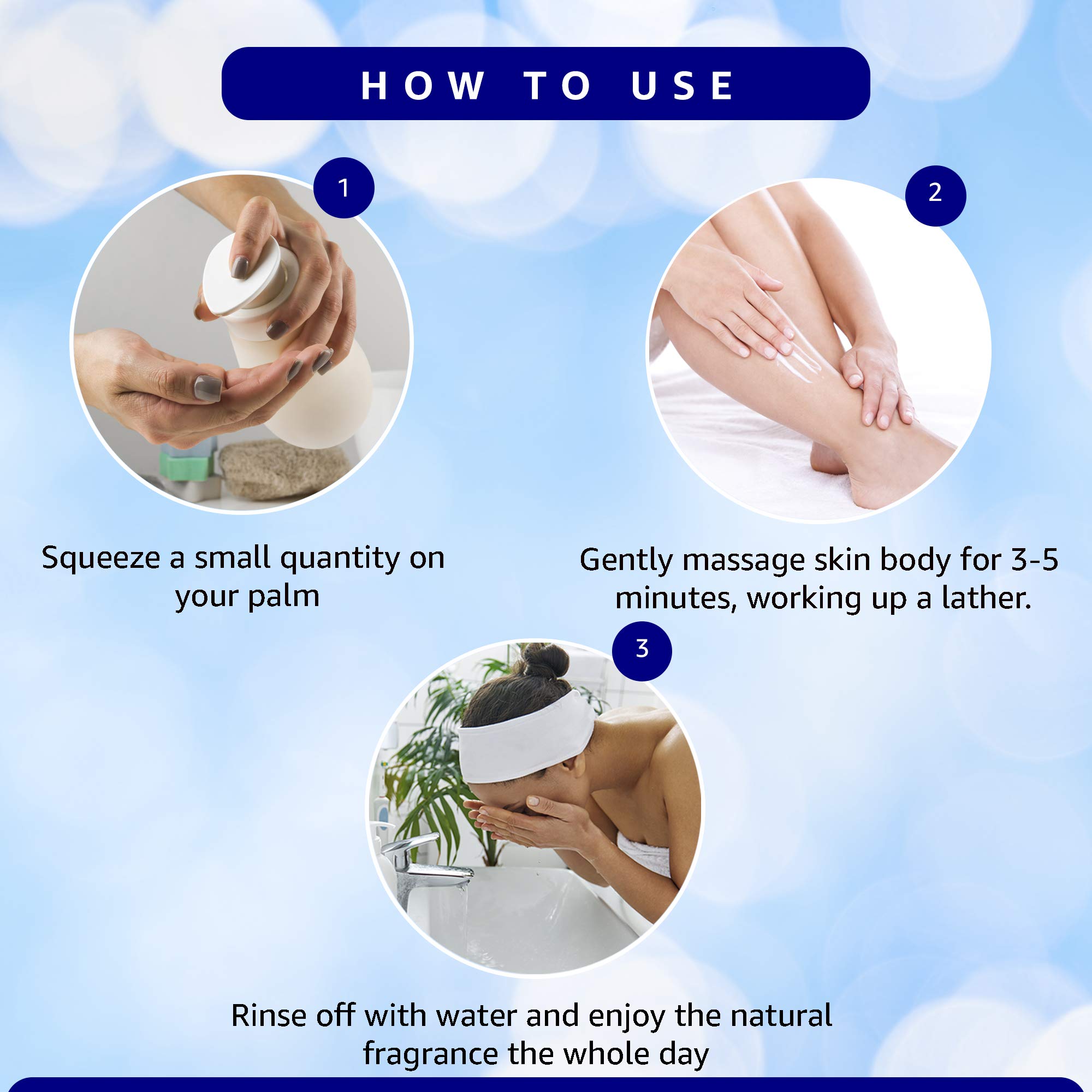 HOW TO USE

1

Squeeze a small quantity on your palm

2

Gently massage skin body for 3-5 minutes, working up a lather.

3

Rinse off with water and enjoy the natural fragrance the whole day