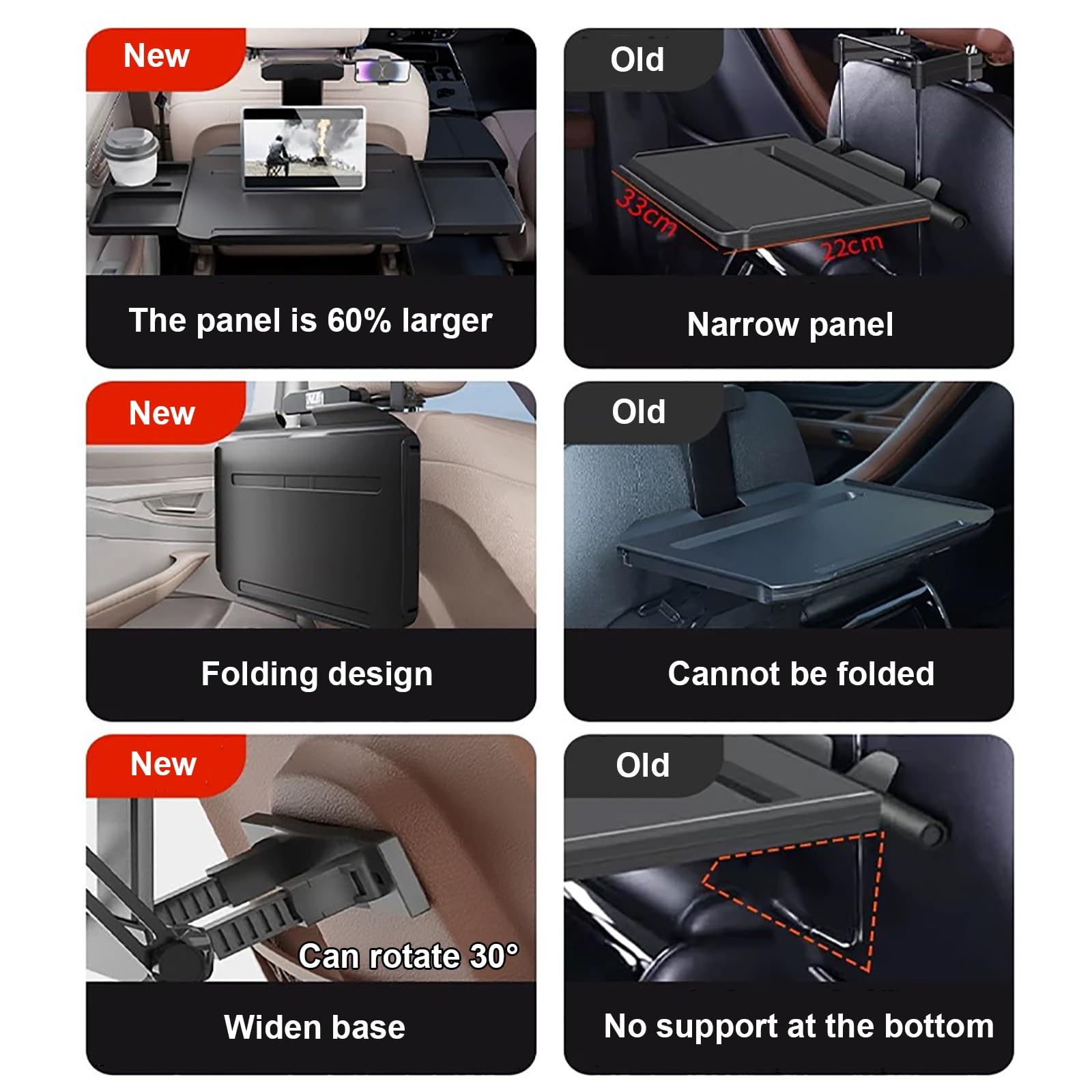 New

The panel is 60% larger

Old

33cm

22cm

Narrow panel

New

Folding design

Old

Cannot be folded

New

Can rotate 30°

Widen base

Old

No support at the bottom