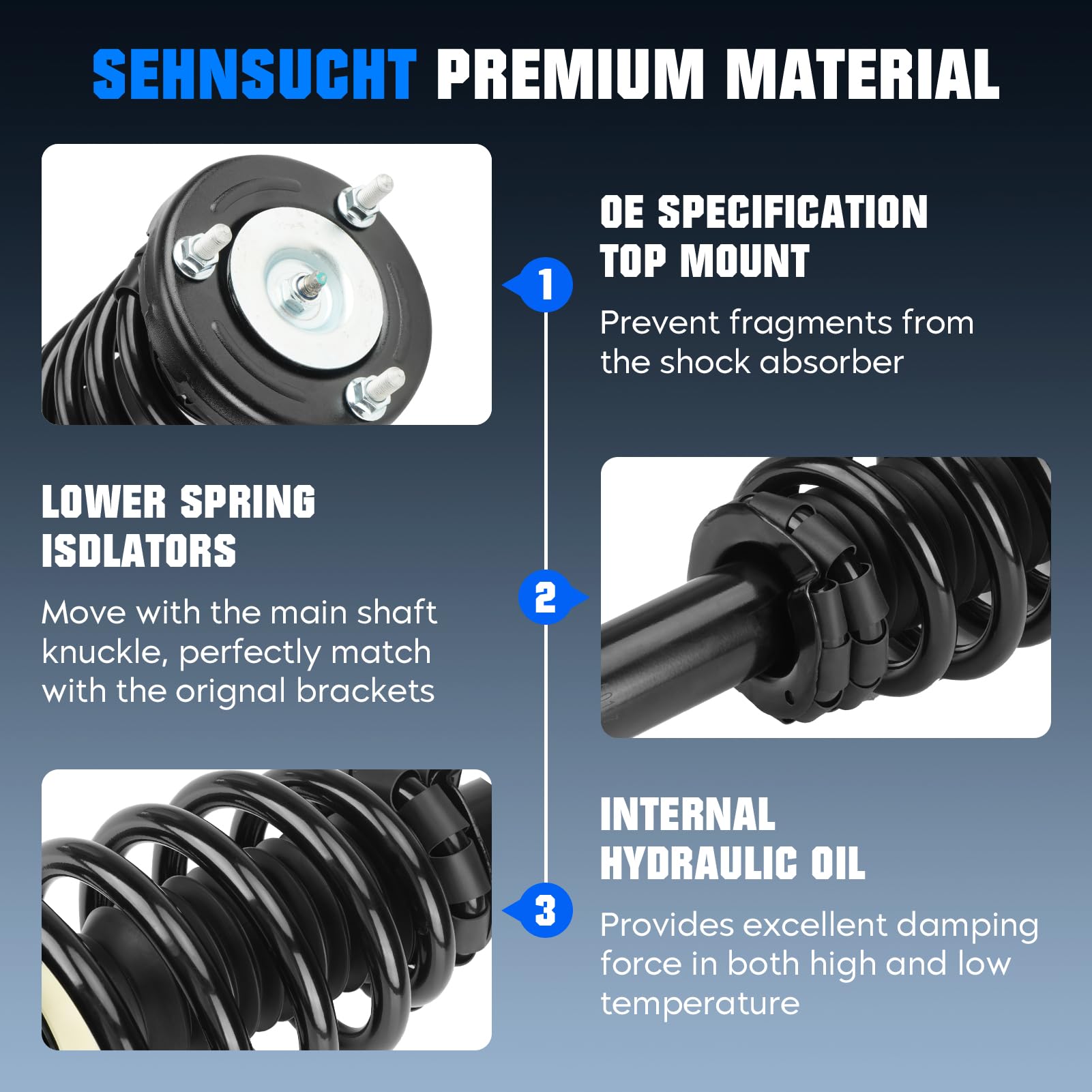 SEHNSUCHT PREMIUM MATERIAL

1

OE SPECIFICATION TOP MOUNT

Prevent fragments from the shock absorber

LOWER SPRING ISDLATORS

Move with the main shaft knuckle, perfectly match with the orignal brackets

2

3

INTERNAL HYDRAULIC OIL

Provides excellent damping force in both high and low temperature