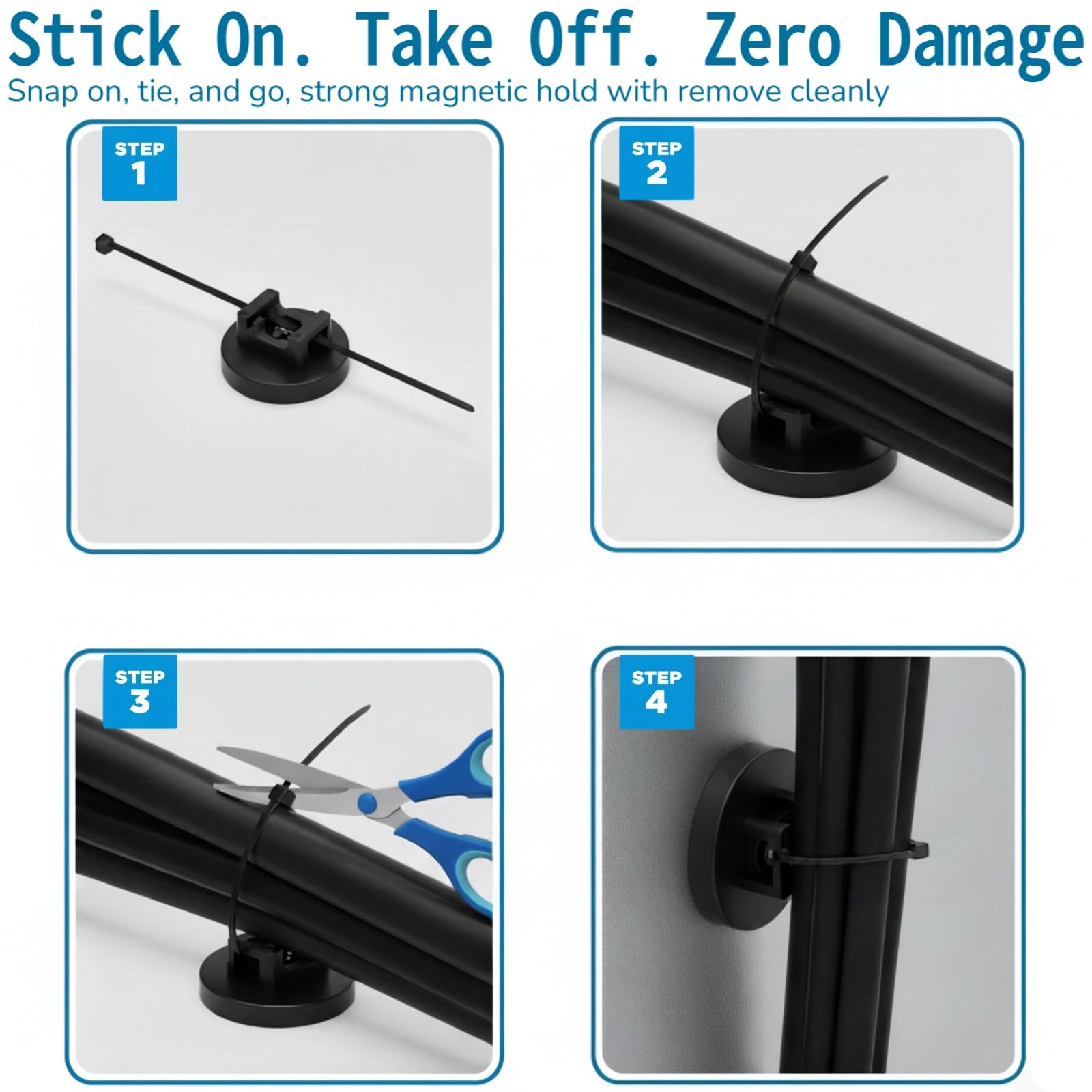 Stick On. Take Off. Zero Damage
Snap on, tie, and go, strong magnetic hold with remove cleanly

STEP 1

STEP 2

STEP 3

STEP 4