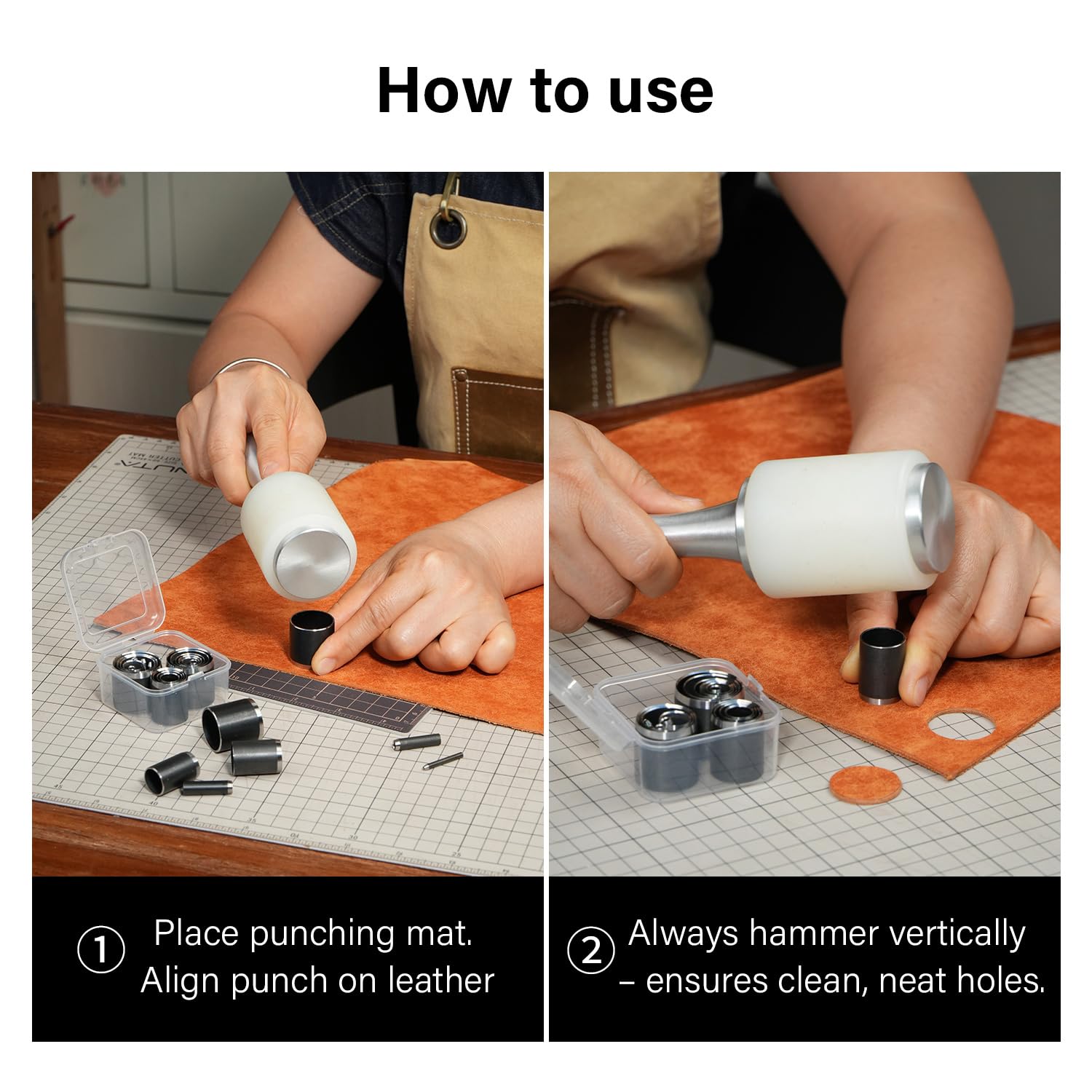 How to use

①  Place punching mat. Align punch on leather

②  Always hammer vertically – ensures clean, neat holes.