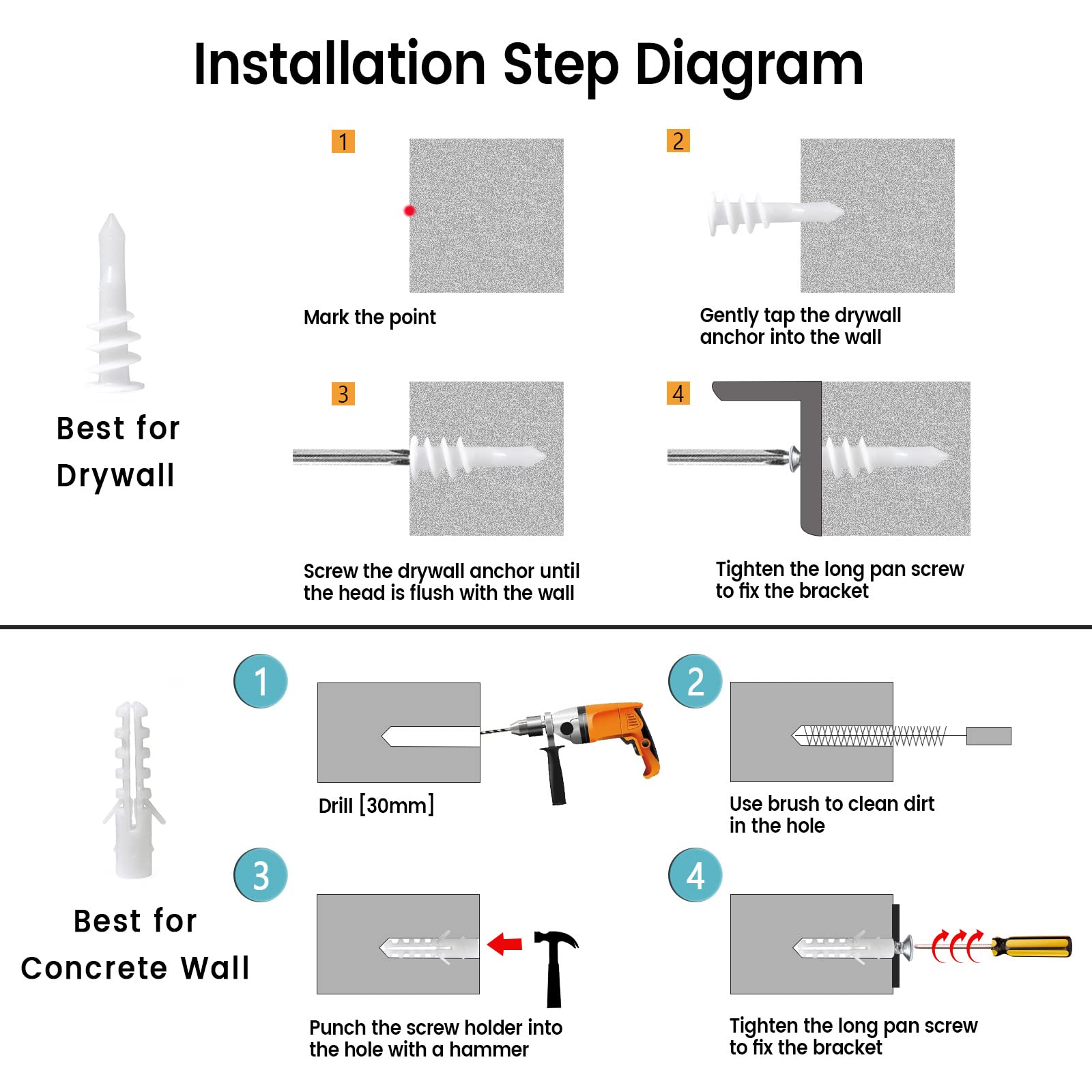 Installation Step Diagram

Best for Drywall

1
Mark the point

2
Gently tap the drywall anchor into the wall

3
Screw the drywall anchor until the head is flush with the wall

4
Tighten the long pan screw to fix the bracket

Best for Concrete Wall

1
Drill [30mm]

2
Use brush to clean dirt in the hole

3
Punch the screw holder into the hole with a hammer

4
Tighten the long pan screw to fix the bracket