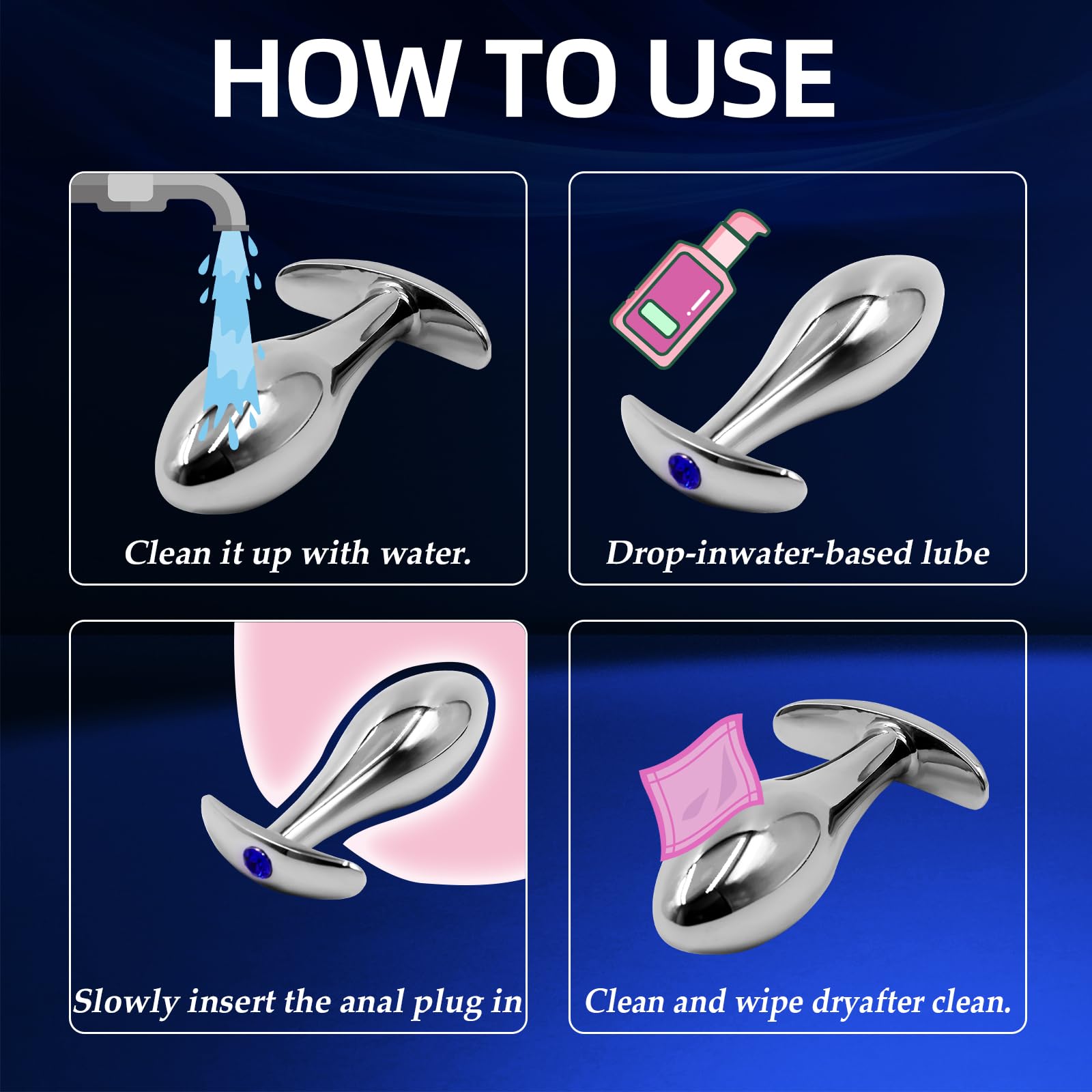 HOW TO USE

Clean it up with water.

Drop-inwater-based lube

Slowly insert the anal plug in

Clean and wipe dryafter clean.