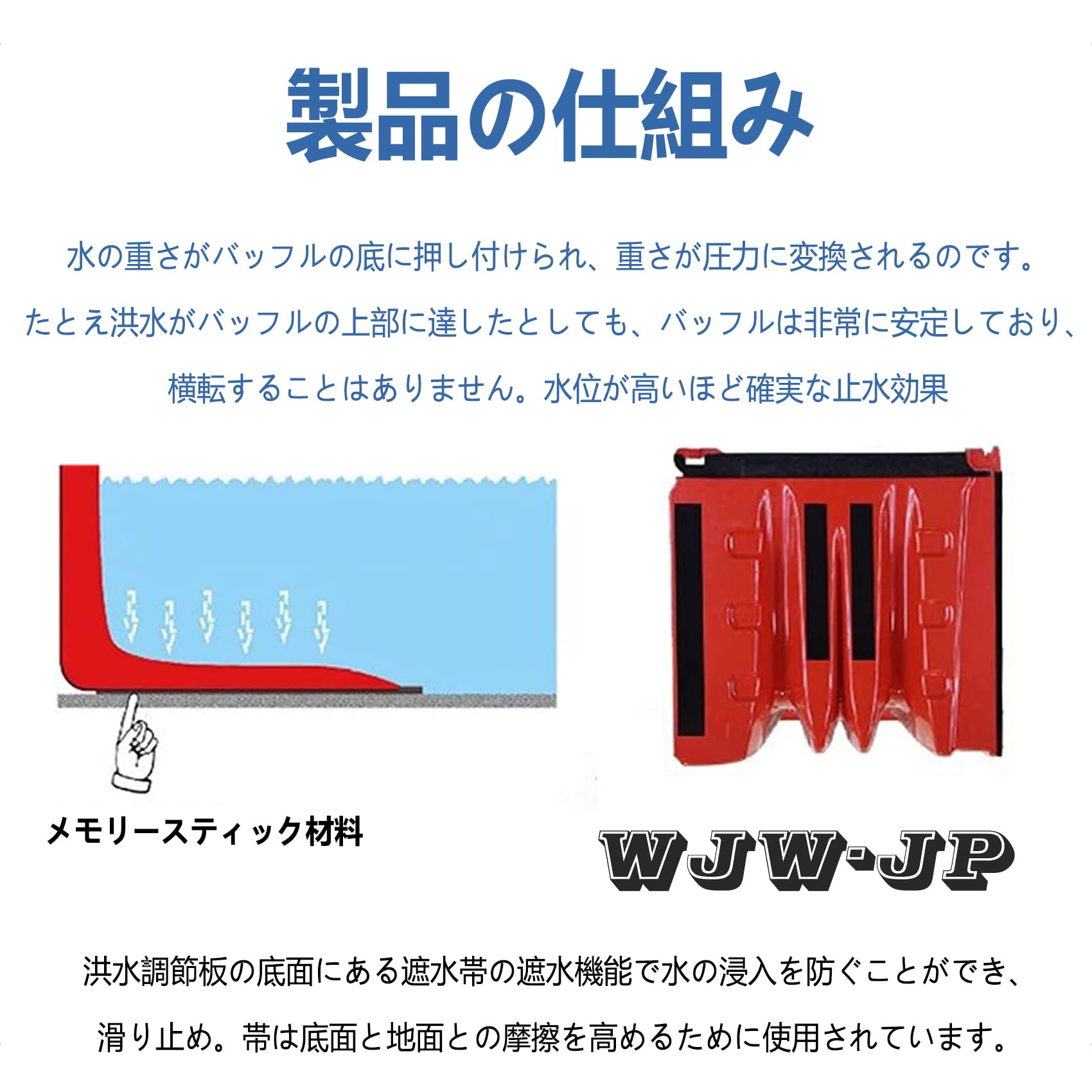 製品の仕組み

水の重さがバッフルの底に押し付けられ、重さが圧力に変換されるのです。たとえ洪水がバッフルの上部に達したとしても、バッフルは非常に安定しており、横転することはありません。水位が高いほど確実な止水効果

メモリースティック材料

WJW-JP

洪水調節板の底面にある遮水帯の遮水機能で水の浸入を防ぐことができ、滑り止め。帯は底面と地面との摩擦を高めるために使用されています。