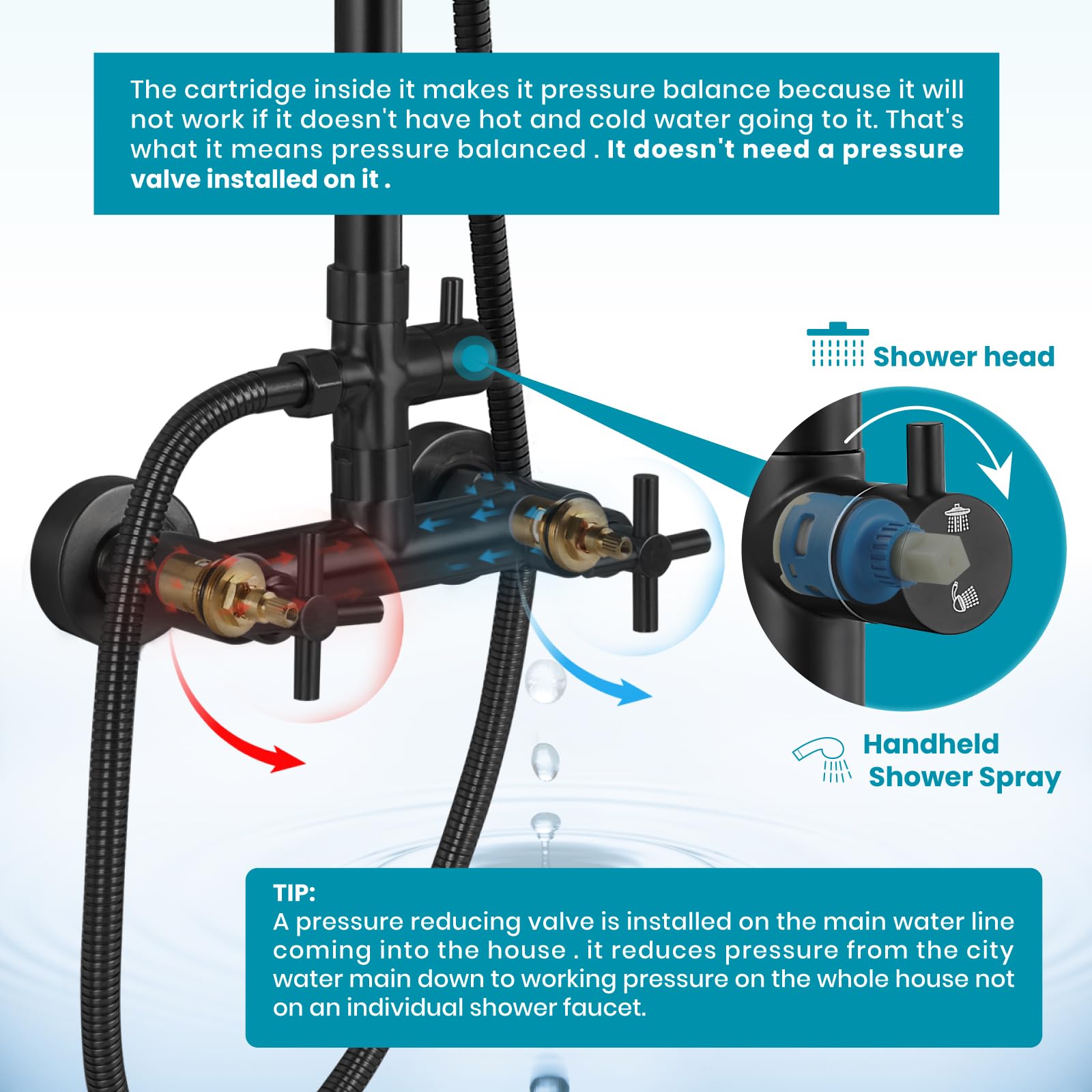 The cartridge inside it makes it pressure balance because it will not work if it doesn't have hot and cold water going to it. That's what it means pressure balanced . It doesn't need a pressure valve installed on it .

Shower head

Handheld Shower Spray

TIP:
A pressure reducing valve is installed on the main water line coming into the house . it reduces pressure from the city water main down to working pressure on the whole house not on an individual shower faucet.