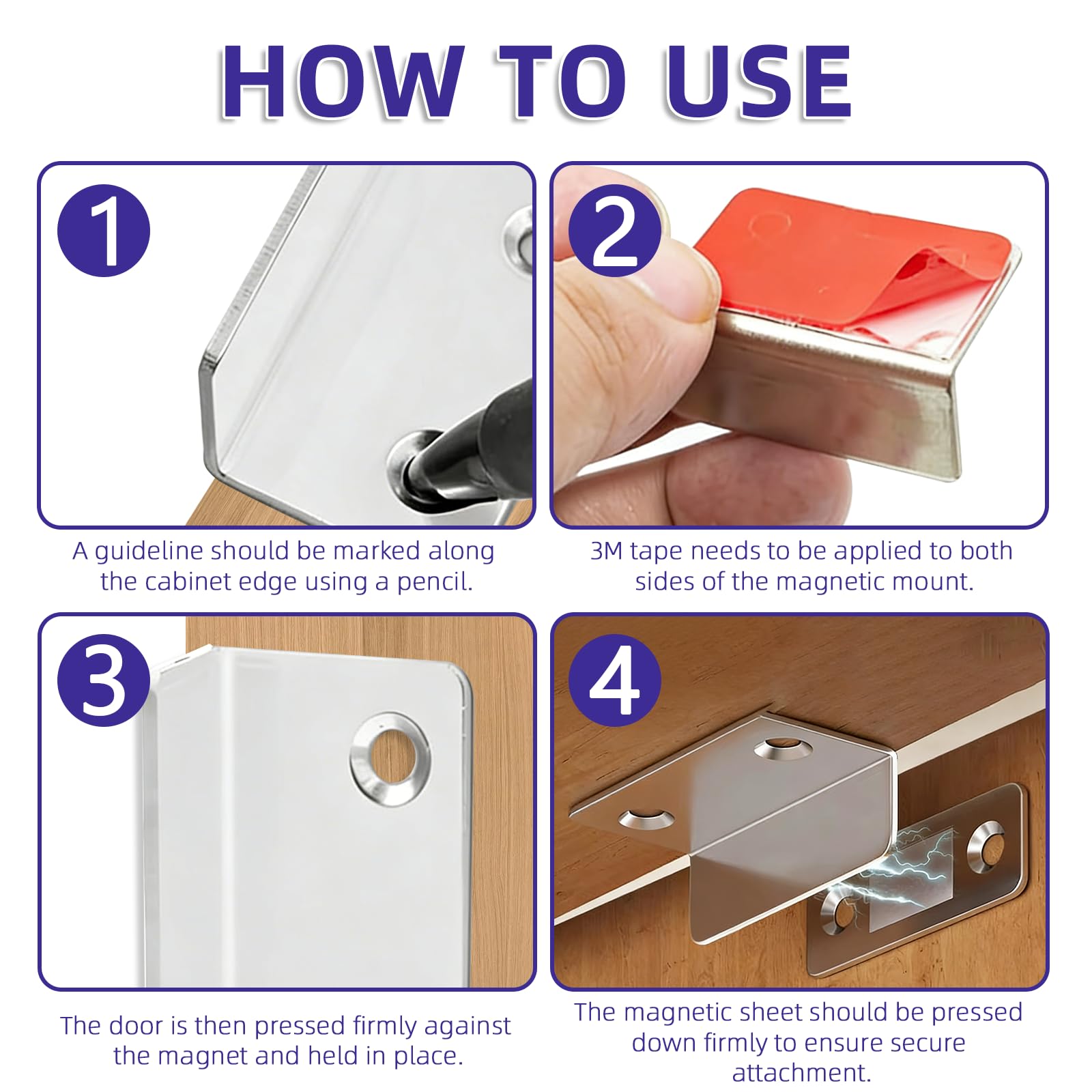 HOW TO USE

1

A guideline should be marked along the cabinet edge using a pencil.

2

3M tape needs to be applied to both sides of the magnetic mount.

3

The door is then pressed firmly against the magnet and held in place.

4

The magnetic sheet should be pressed down firmly to ensure secure attachment.