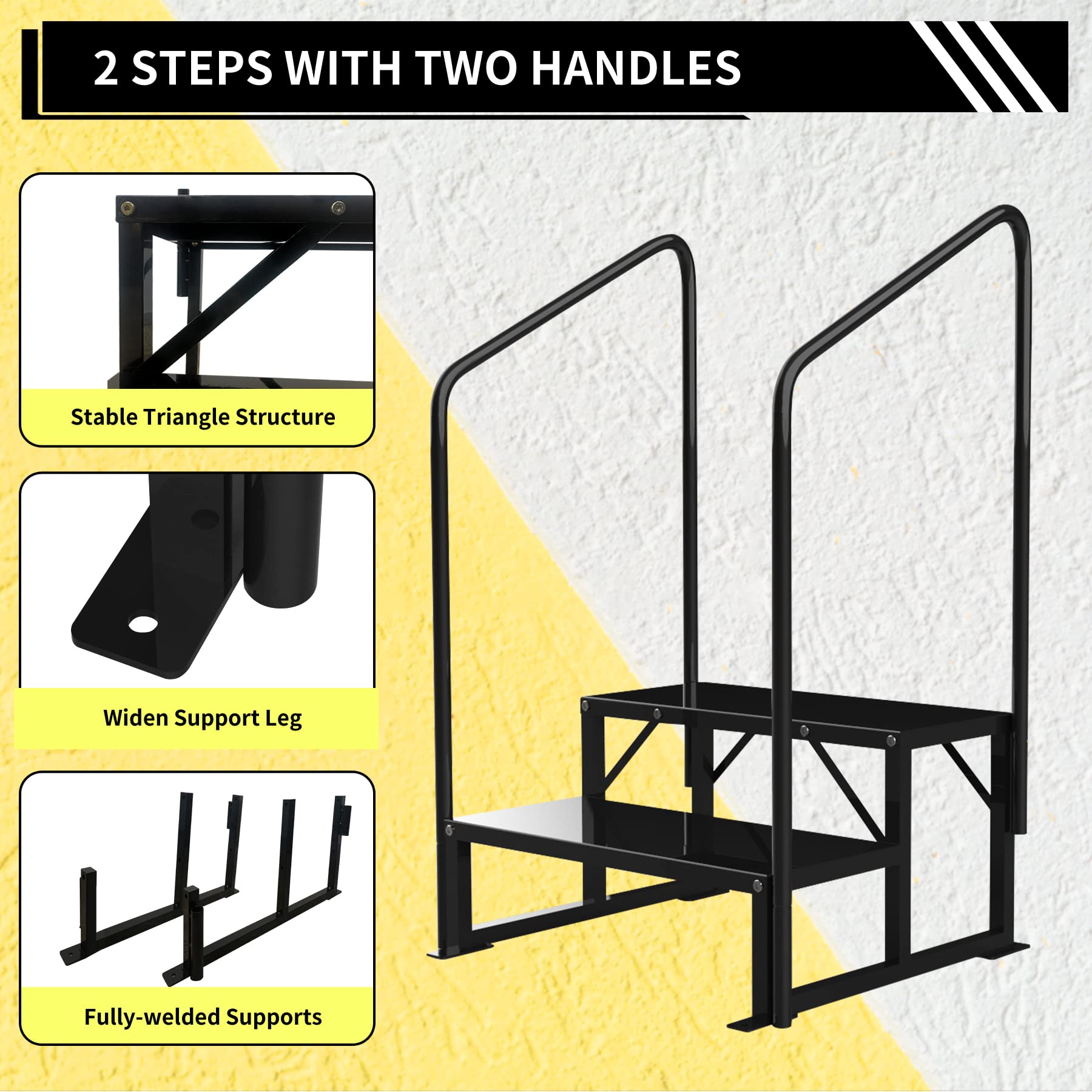 2 STEPS WITH TWO HANDLES

Stable Triangle Structure

Widen Support Leg

Fully-welded Supports