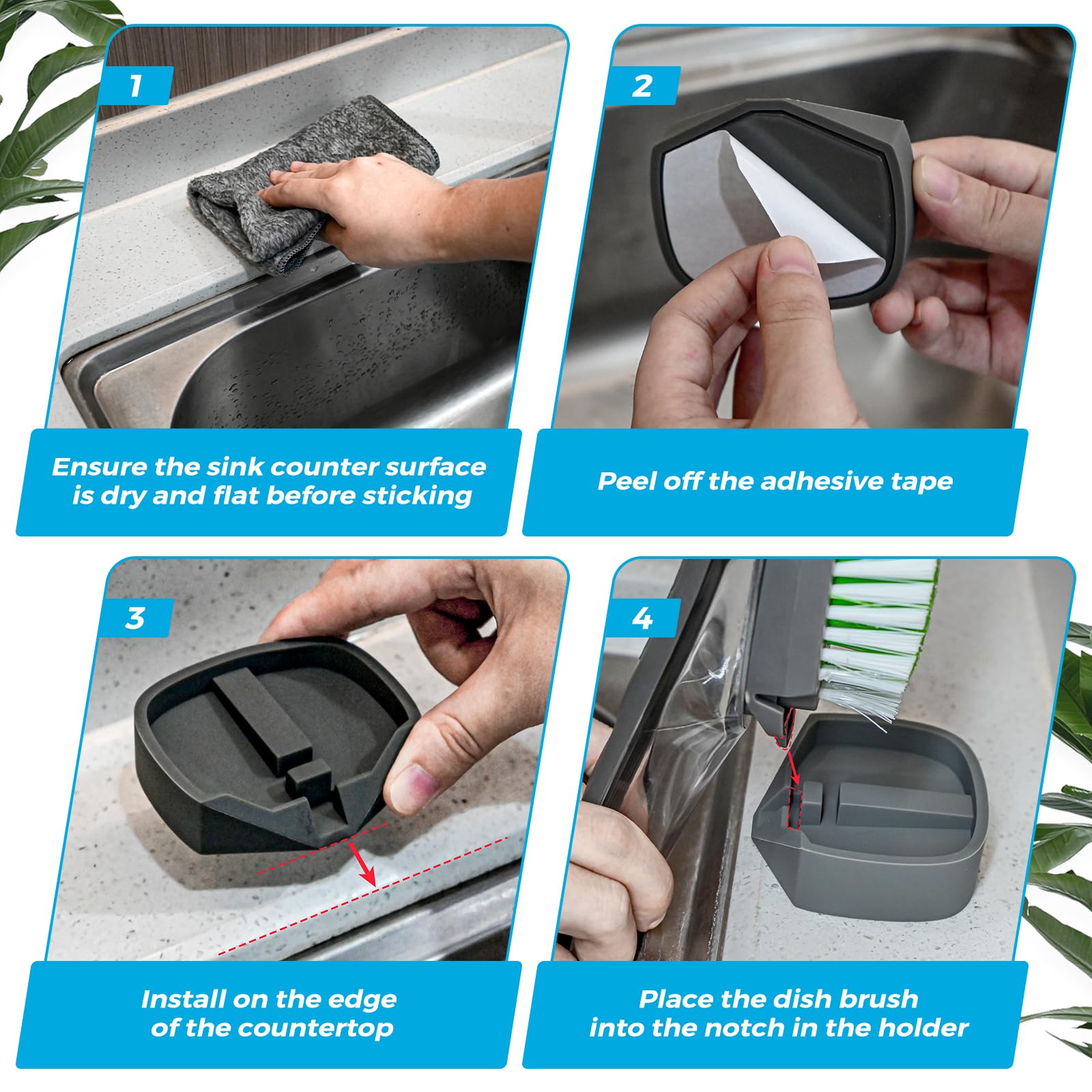 1

Ensure the sink counter surface is dry and flat before sticking

2

Peel off the adhesive tape

3

Install on the edge of the countertop

4

Place the dish brush into the notch in the holder