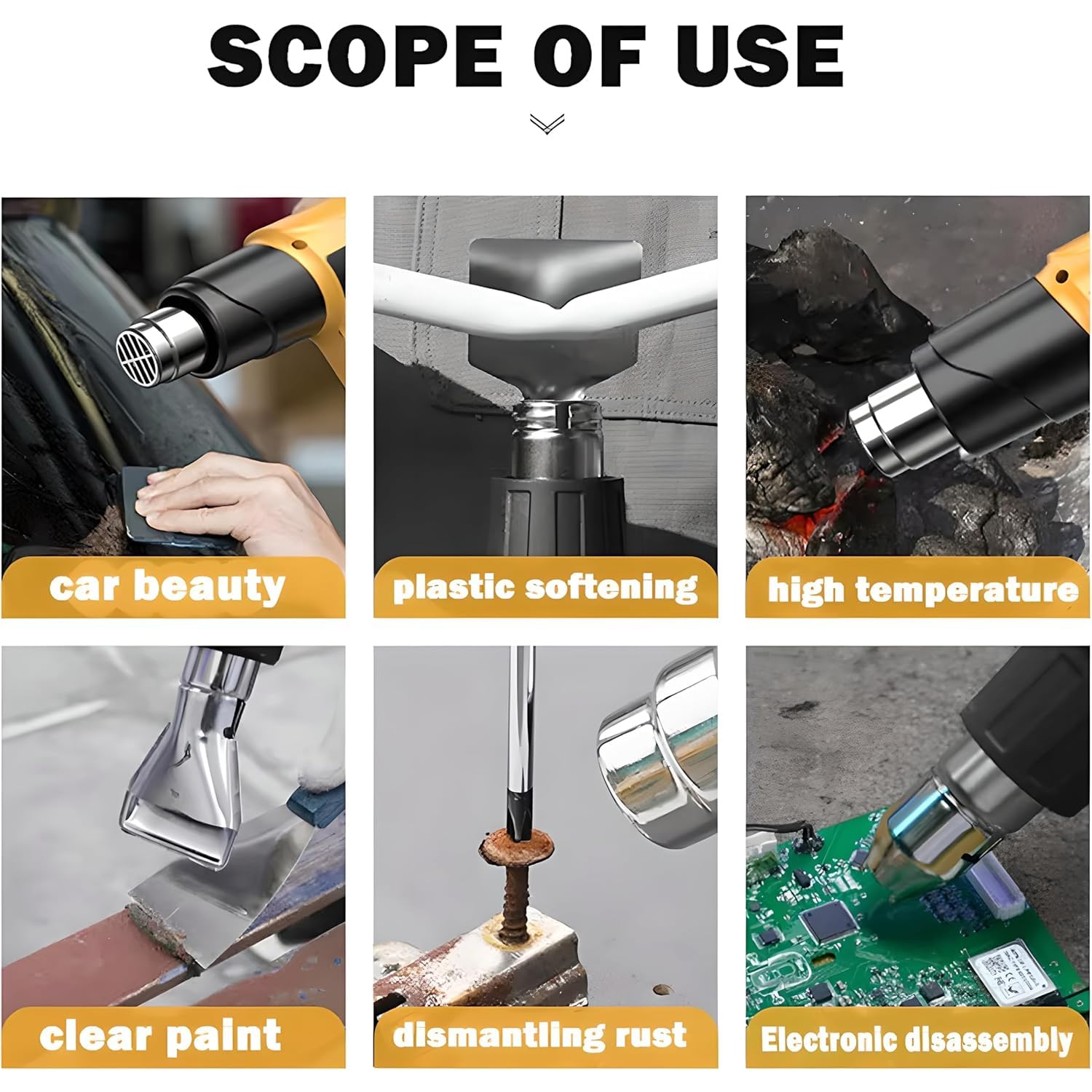 SCOPE OF USE

car beauty

plastic softening

high temperature

clear paint

dismantling rust

Electronic disassembly