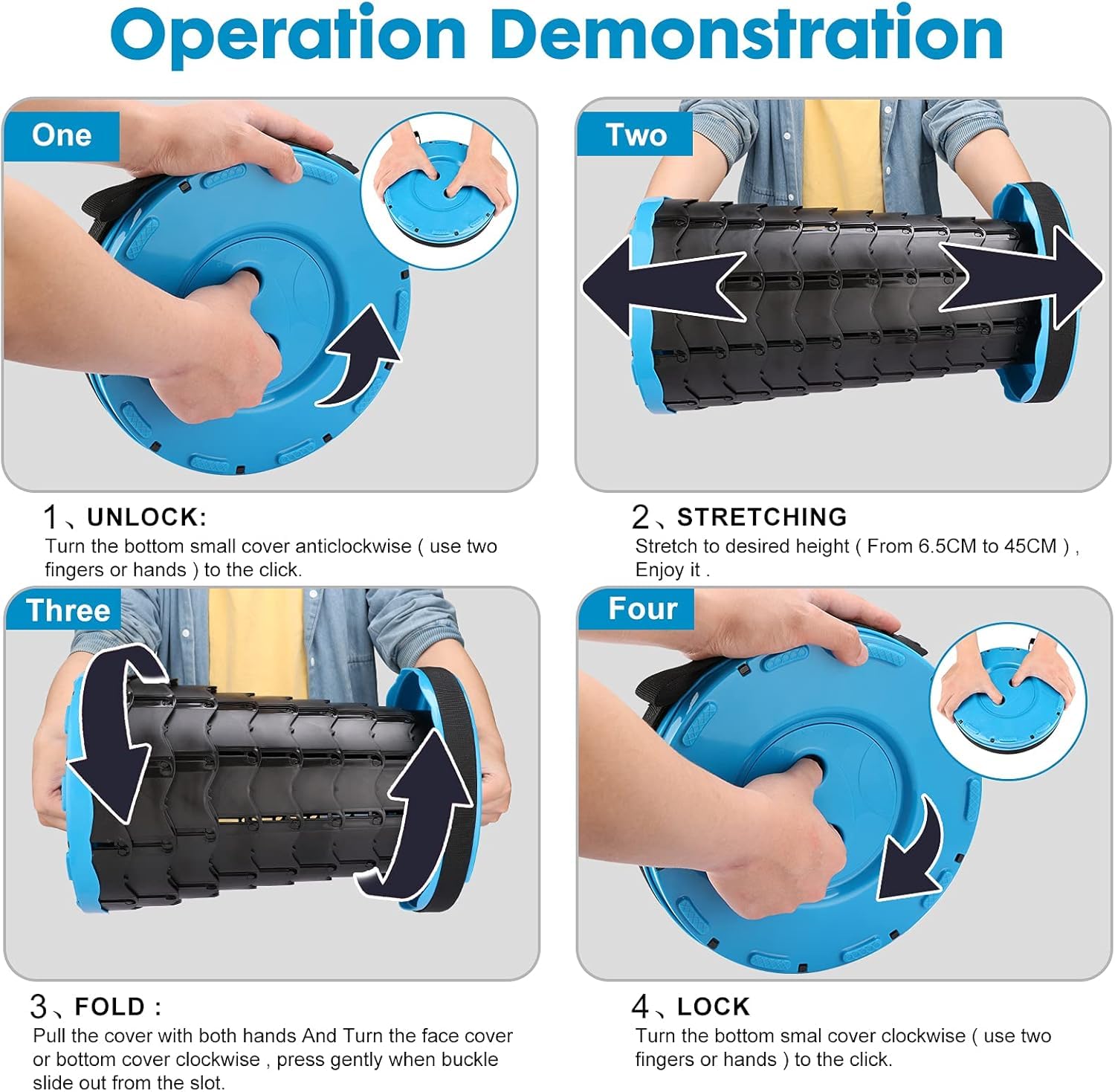 Operation Demonstration

One

1、UNLOCK:
Turn the bottom small cover anticlockwise ( use two fingers or hands ) to the click.

Two

2、STRETCHING
Stretch to desired height ( From 6.5CM to 45CM ) , Enjoy it .

Three

3、FOLD :
Pull the cover with both hands And Turn the face cover or bottom cover clockwise , press gently when buckle slide out from the slot.

Four

4、LOCK
Turn the bottom smal cover clockwise ( use two fingers or hands ) to the click.