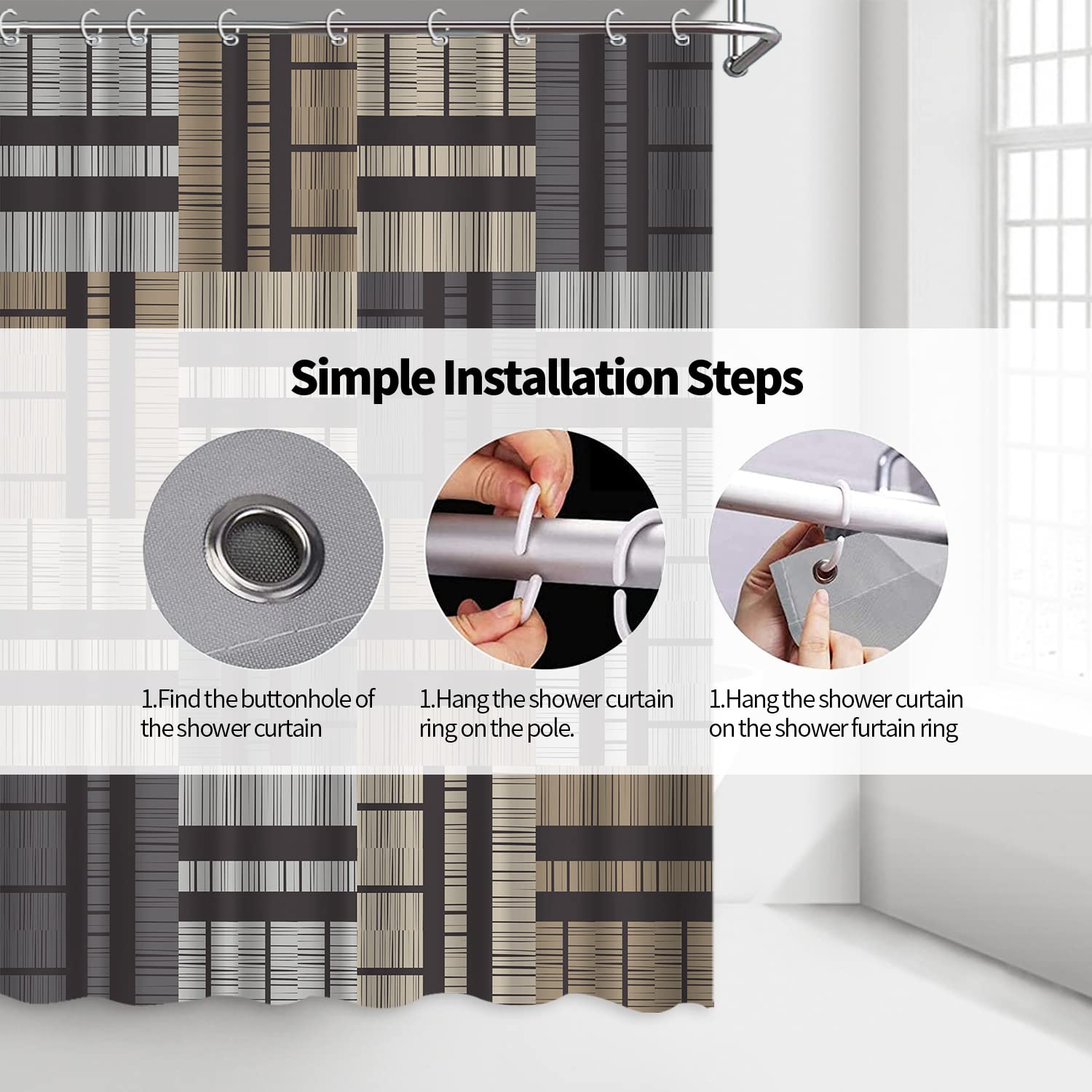 Simple Installation Steps

1.Find the buttonhole of the shower curtain

1.Hang the shower curtain ring on the pole.

1.Hang the shower curtain on the shower furtain ring