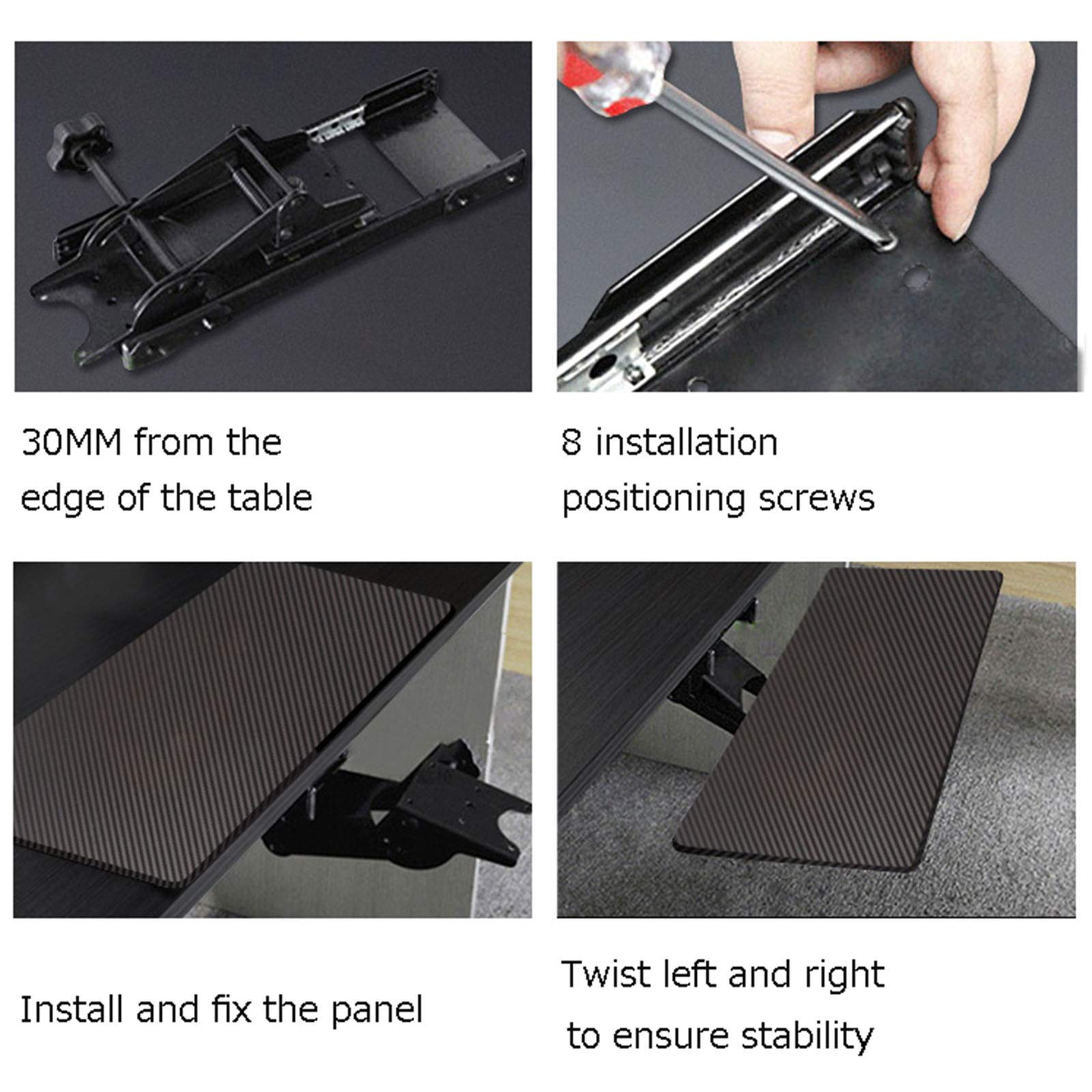 30MM from the edge of the table

8 installation positioning screws

Install and fix the panel

Twist left and right to ensure stability