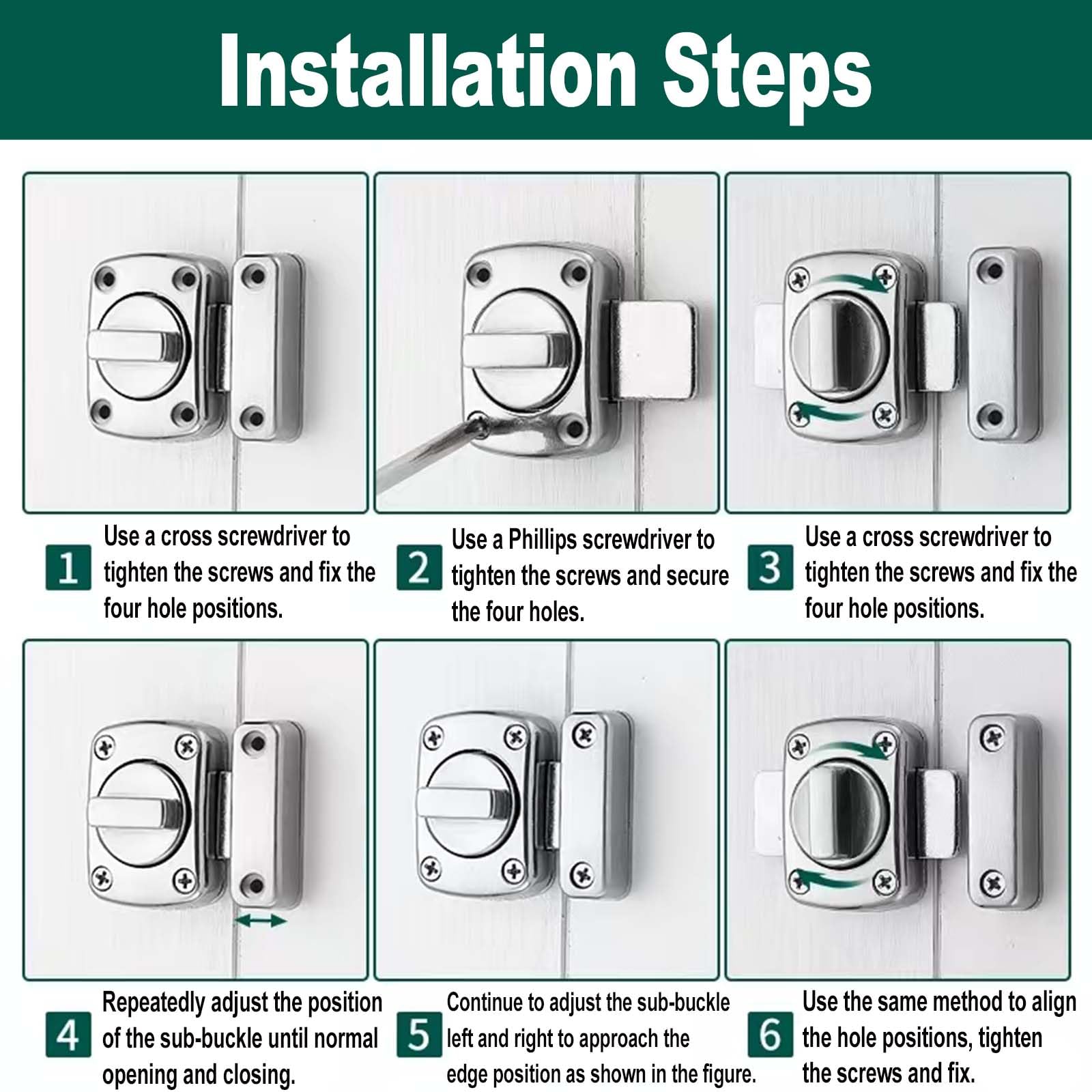 Installation Steps

1 Use a cross screwdriver to tighten the screws and fix the four hole positions.

2 Use a Phillips screwdriver to tighten the screws and secure the four holes.

3 Use a cross screwdriver to tighten the screws and fix the four hole positions.

4 Repeatedly adjust the position of the sub-buckle until normal opening and closing.

5 Continue to adjust the sub-buckle left and right to approach the edge position as shown in the figure.

6 Use the same method to align the hole positions, tighten the screws and fix.