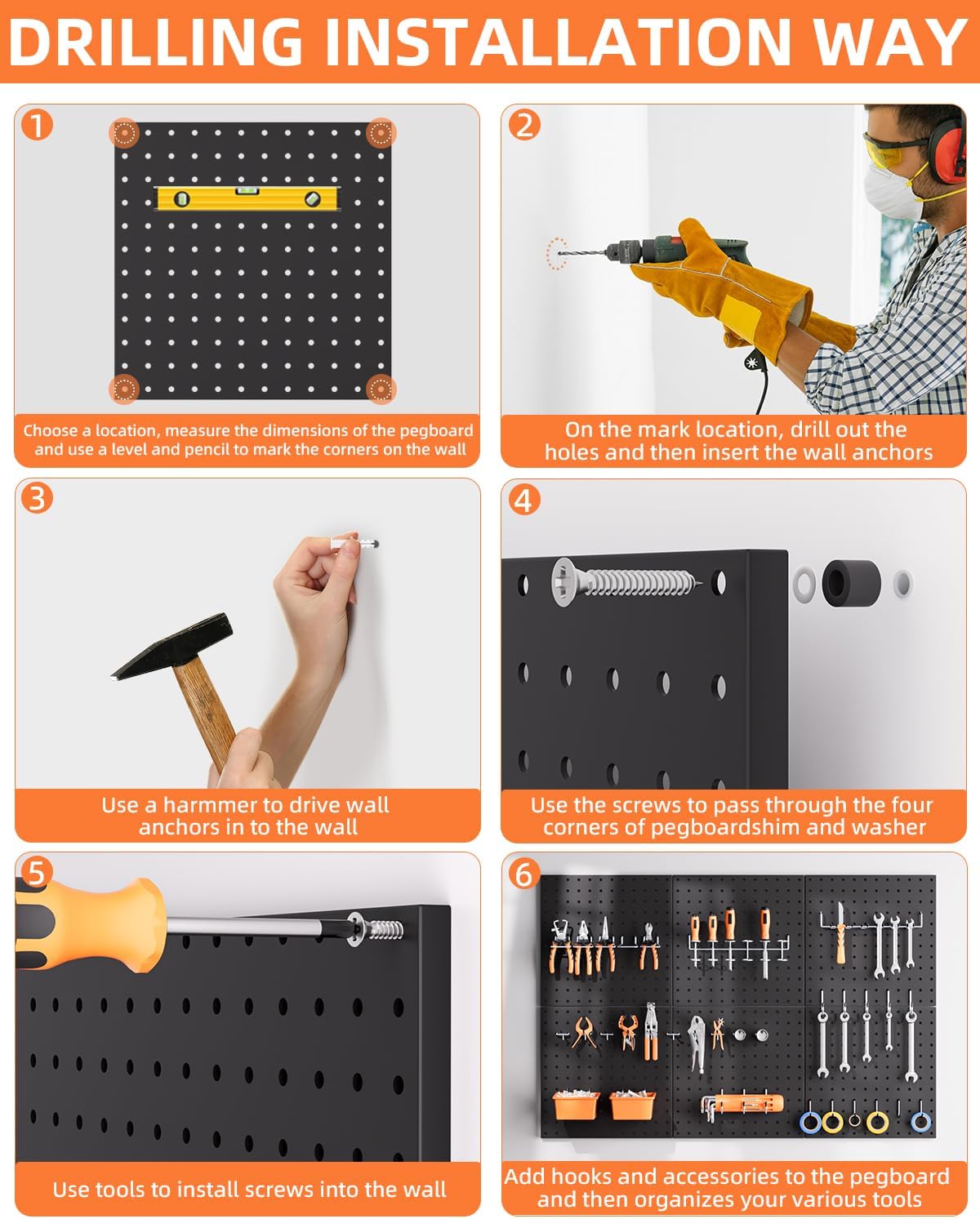 DRILLING INSTALLATION WAY

1

Choose a location, measure the dimensions of the pegboard and use a level and pencil to mark the corners on the wall

2

On the mark location, drill out the holes and then insert the wall anchors

3

Use a harmmer to drive wall anchors in to the wall

4

Use the screws to pass through the four corners of pegboardshim and washer

5

Use tools to install screws into the wall

6

Add hooks and accessories to the pegboard and then organizes your various tools