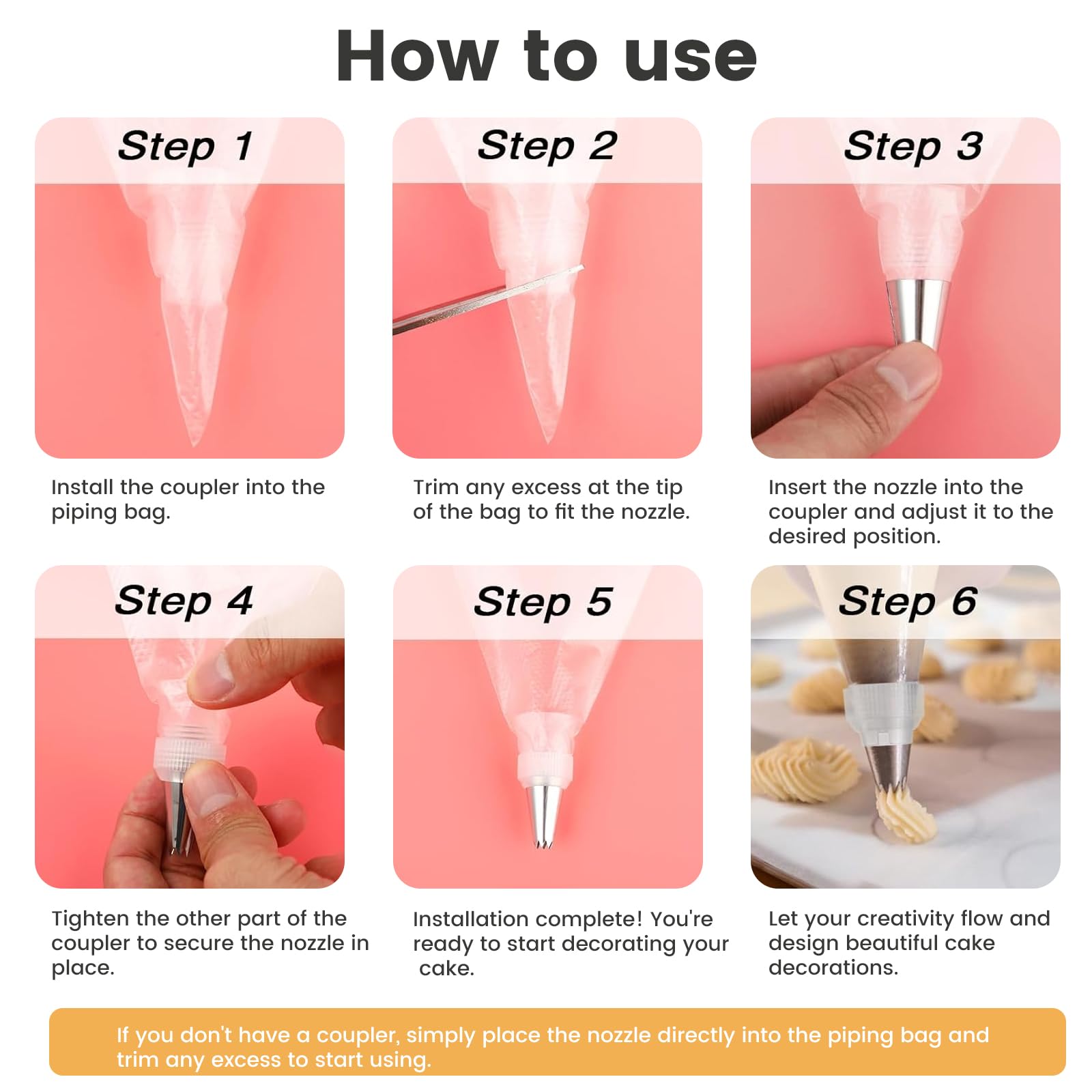 How to use

Step 1

Install the coupler into the piping bag.

Step 2

Trim any excess at the tip of the bag to fit the nozzle.

Step 3

Insert the nozzle into the coupler and adjust it to the desired position.

Step 4

Tighten the other part of the coupler to secure the nozzle in place.

Step 5

Installation complete! You're ready to start decorating your cake.

Step 6

Let your creativity flow and design beautiful cake decorations.

If you don't have a coupler, simply place the nozzle directly into the piping bag and trim any excess to start using.