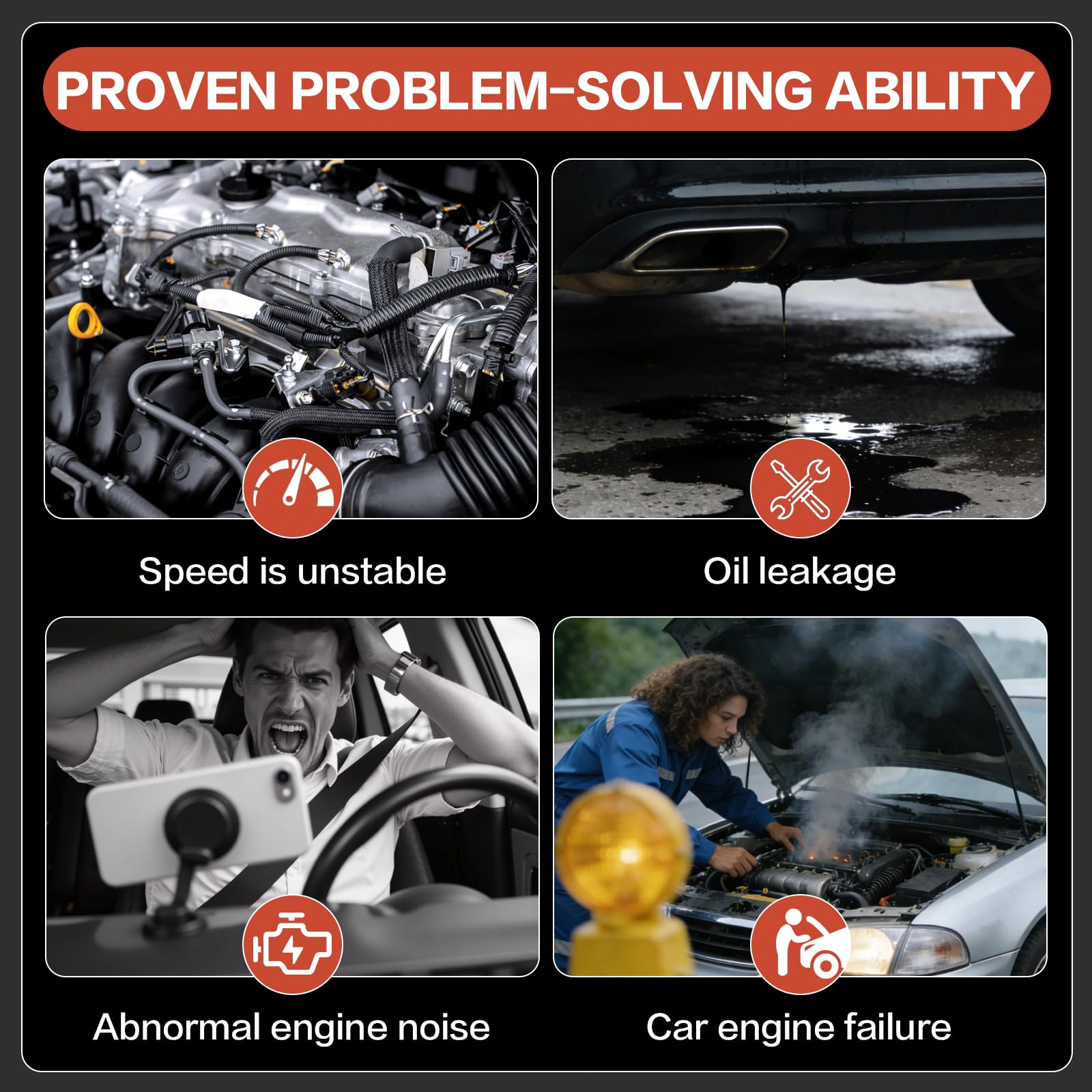 PROVEN PROBLEM-SOLVING ABILITY

Speed is unstable

Oil leakage

Abnormal engine noise

Car engine failure