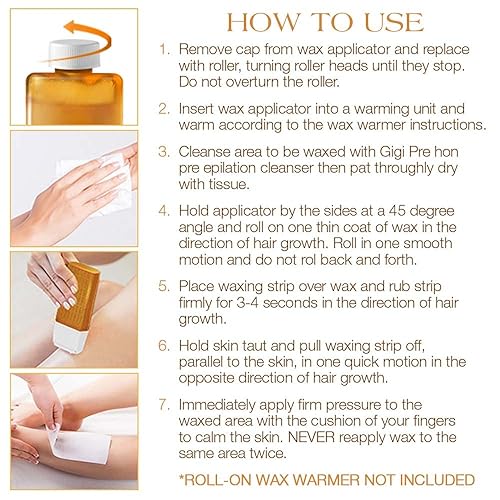 HOW TO USE

1. Remove cap from wax applicator and replace with roller, turning roller heads until they stop. Do not overturn the roller.

2. Insert wax applicator into a warming unit and warm according to the wax warmer instructions.

3. Cleanse area to be waxed with Gigi Pre hon pre epilation cleanser then pat throughly dry with tissue.

4. Hold applicator by the sides at a 45 degree angle and roll on one thin coat of wax in the direction of hair growth. Roll in one smooth motion and do not rol back and forth.

5. Place waxing strip over wax and rub strip firmly for 3-4 seconds in the direction of hair growth.

6. Hold skin taut and pull waxing strip off, parallel to the skin, in one quick motion in the opposite direction of hair growth.

7. Immediately apply firm pressure to the waxed area with the cushion of your fingers to calm the skin. NEVER reapply wax to the same area twice.

*ROLL-ON WAX WARMER NOT INCLUDED