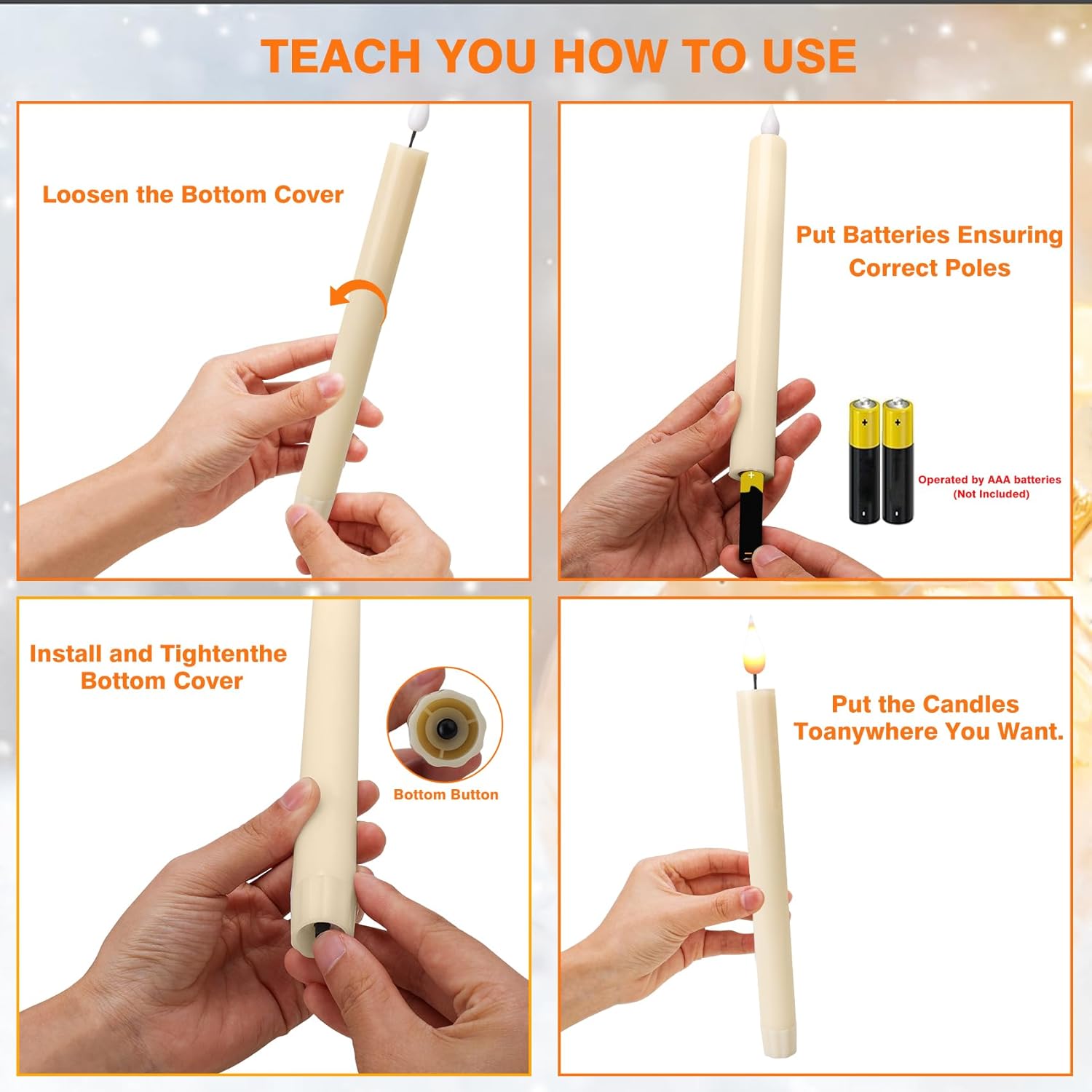 TEACH YOU HOW TO USE

Loosen the Bottom Cover

Put Batteries Ensuring Correct Poles

Operated by AAA batteries (Not Included)

Install and Tightenthe Bottom Cover

Bottom Button

Put the Candles Toanywhere You Want.