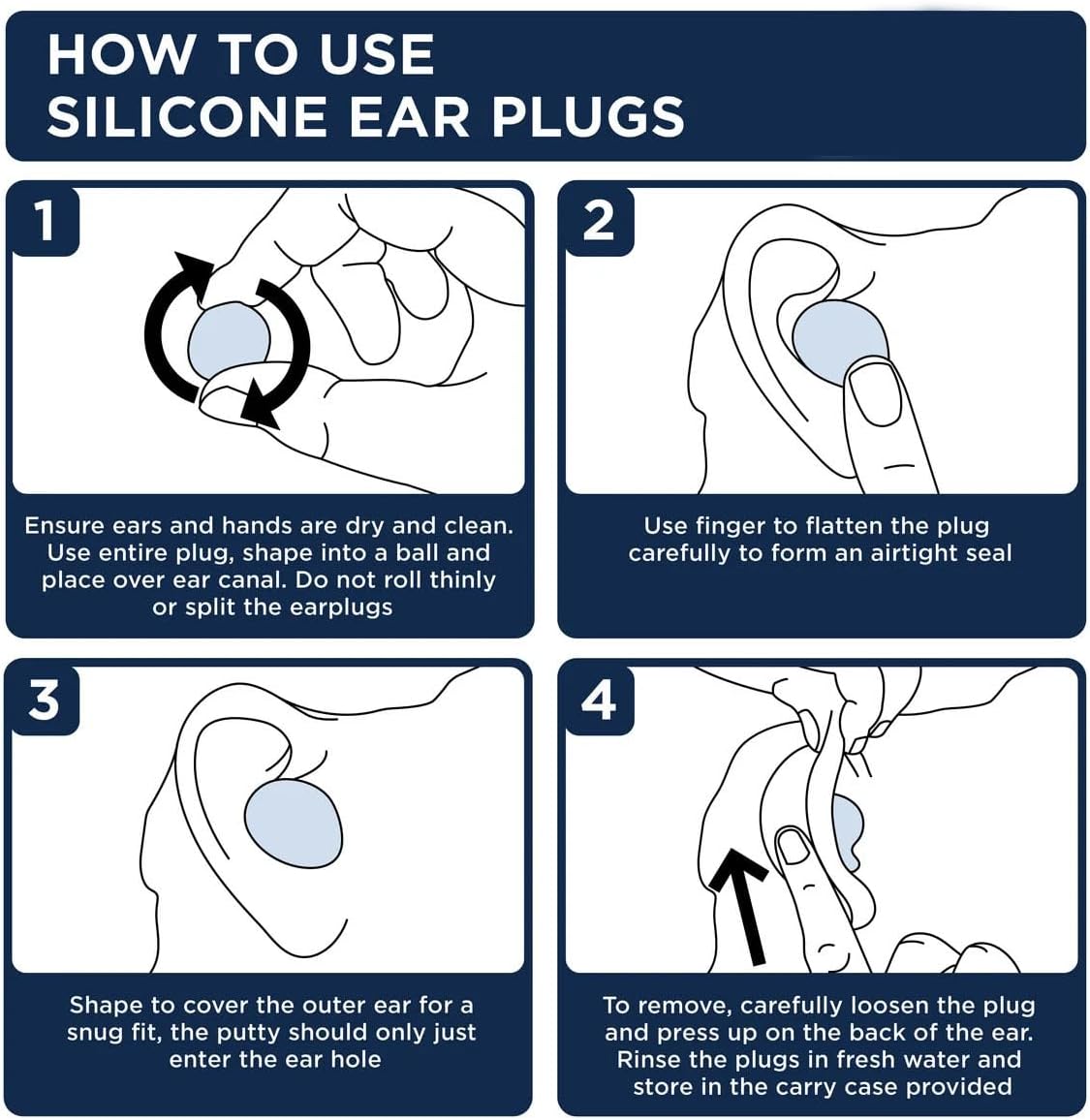 HOW TO USE
SILICONE EAR PLUGS

1

Ensure ears and hands are dry and clean. Use entire plug, shape into a ball and place over ear canal. Do not roll thinly or split the earplugs

2

Use finger to flatten the plug carefully to form an airtight seal

3

Shape to cover the outer ear for a snug fit, the putty should only just enter the ear hole

4

To remove, carefully loosen the plug and press up on the back of the ear. Rinse the plugs in fresh water and store in the carry case provided