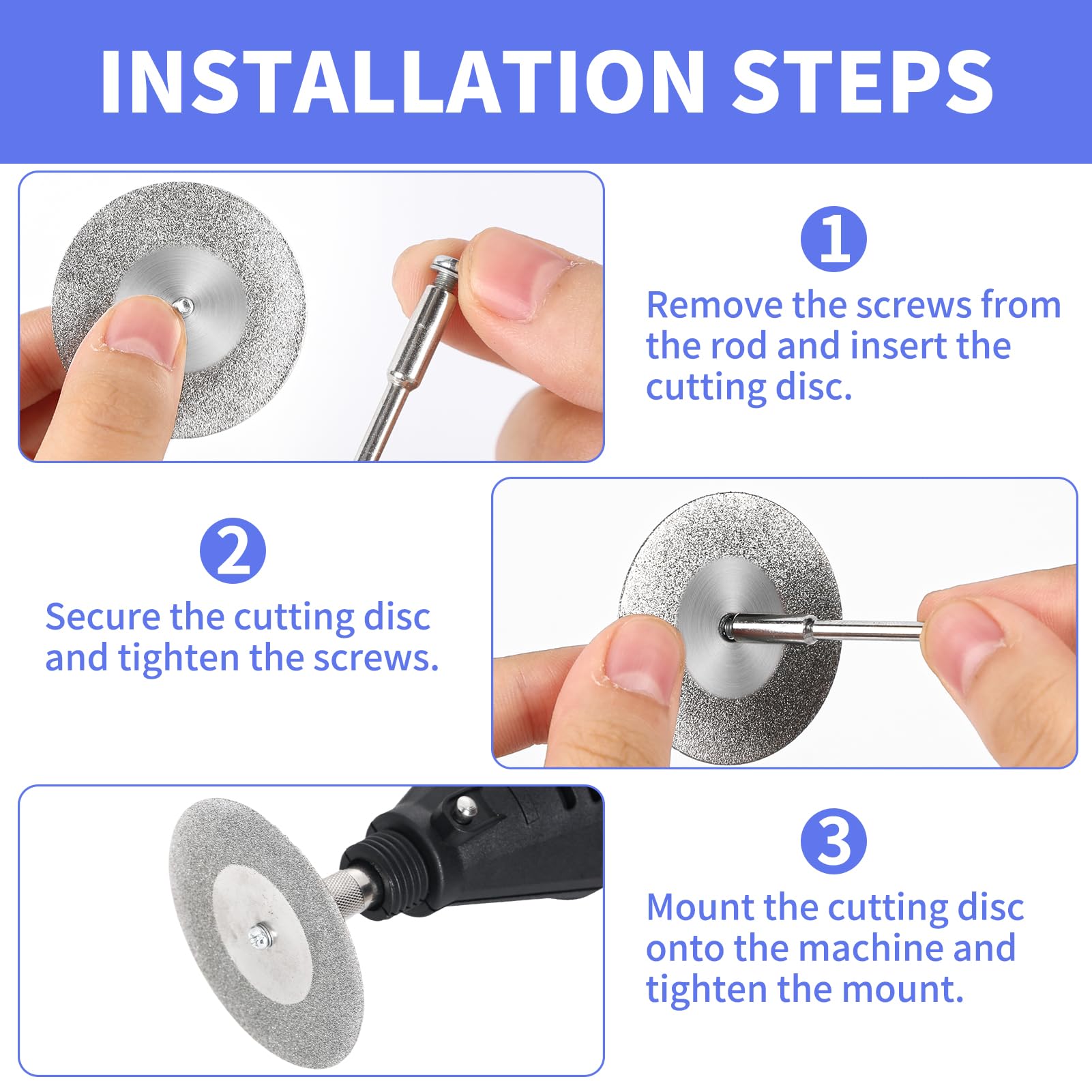 INSTALLATION STEPS

1

Remove the screws from the rod and insert the cutting disc.

2

Secure the cutting disc and tighten the screws.

3

Mount the cutting disc onto the machine and tighten the mount.