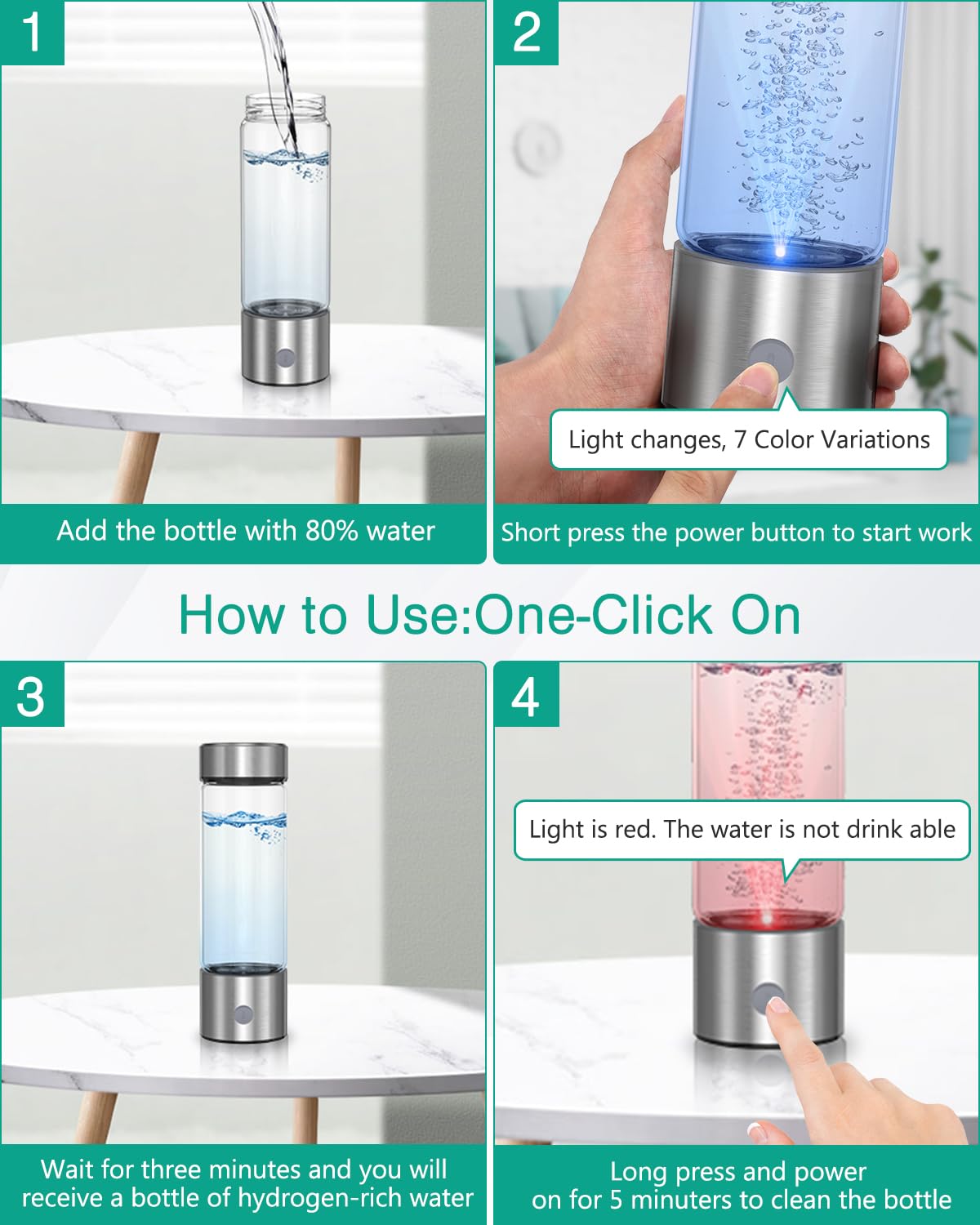 1

Add the bottle with 80% water

2

Light changes, 7 Color Variations

Short press the power button to start work

How to Use:One-Click On

3

Wait for three minutes and you will receive a bottle of hydrogen-rich water

4

Light is red. The water is not drink able

Long press and power on for 5 minuters to clean the bottle