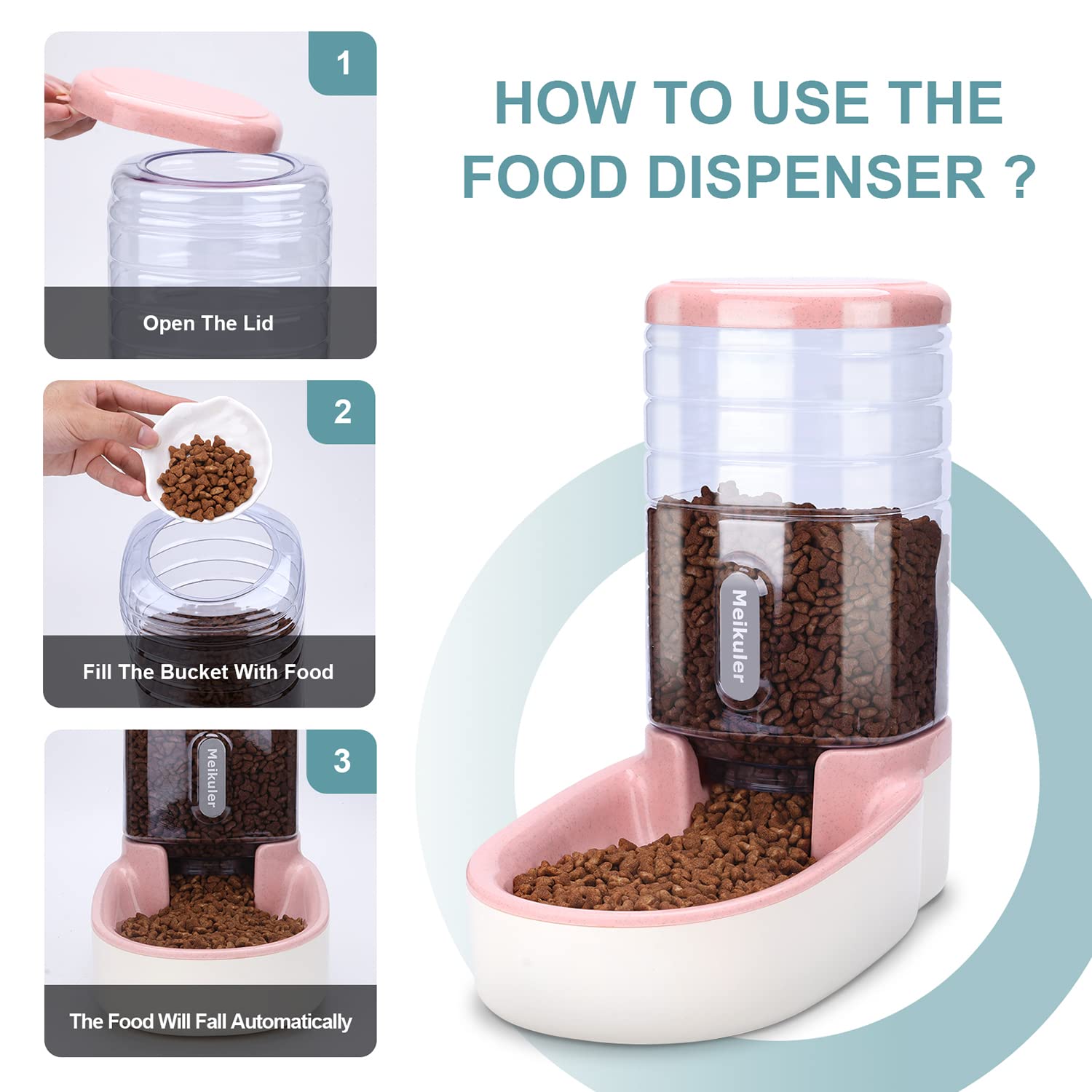 HOW TO USE THE FOOD DISPENSER ?

1

Open The Lid

2

Fill The Bucket With Food

3

Meikuler

The Food Will Fall Automatically

Meikuler