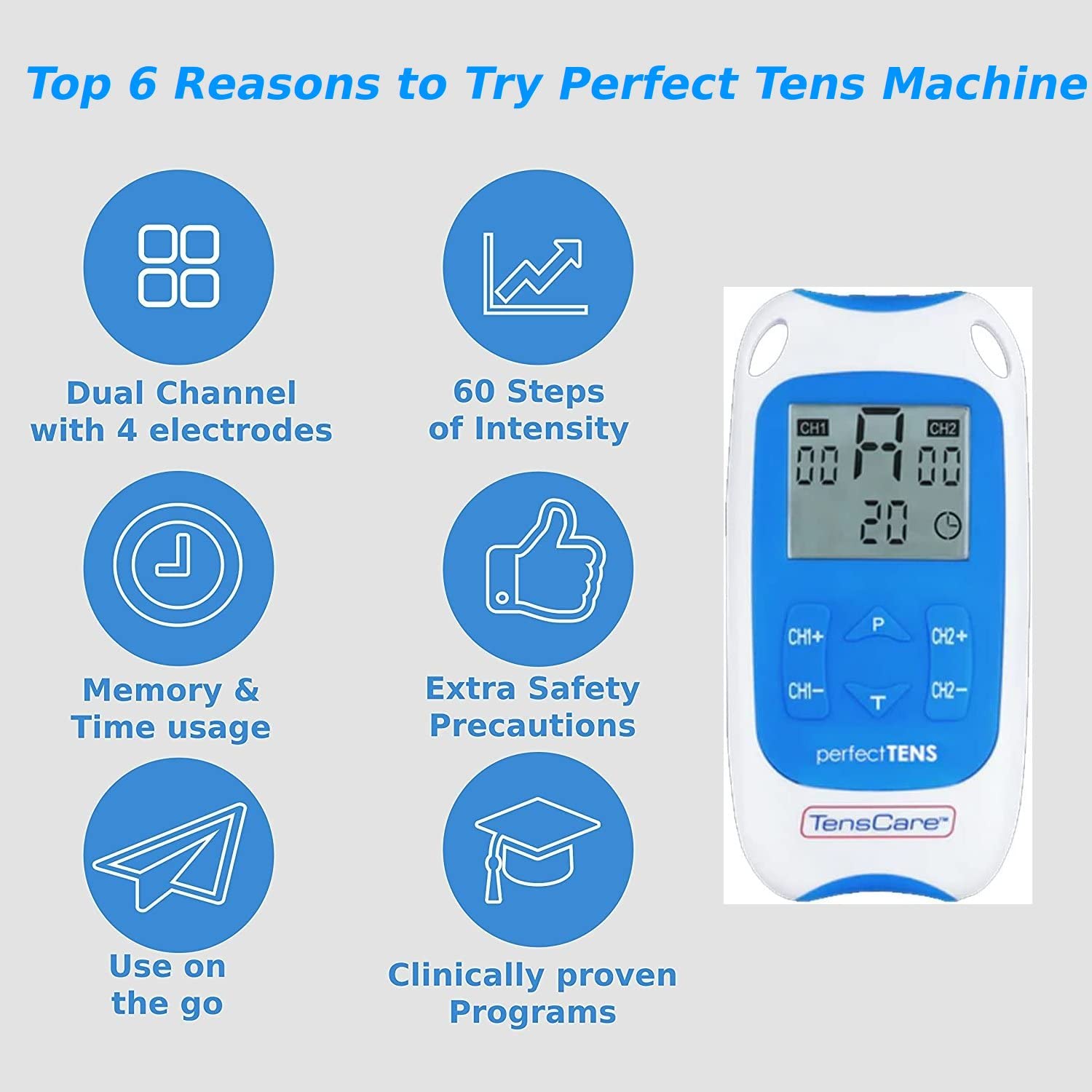 Top 6 Reasons to Try Perfect Tens Machine

Dual Channel with 4 electrodes

60 Steps of Intensity

Memory & Time usage

Extra Safety Precautions

Use on the go

Clinically proven Programs

CH1 CH2
00 A 00
20

CH1+ P CH2+
CH1− T CH2−

perfectTENS

TensCare™