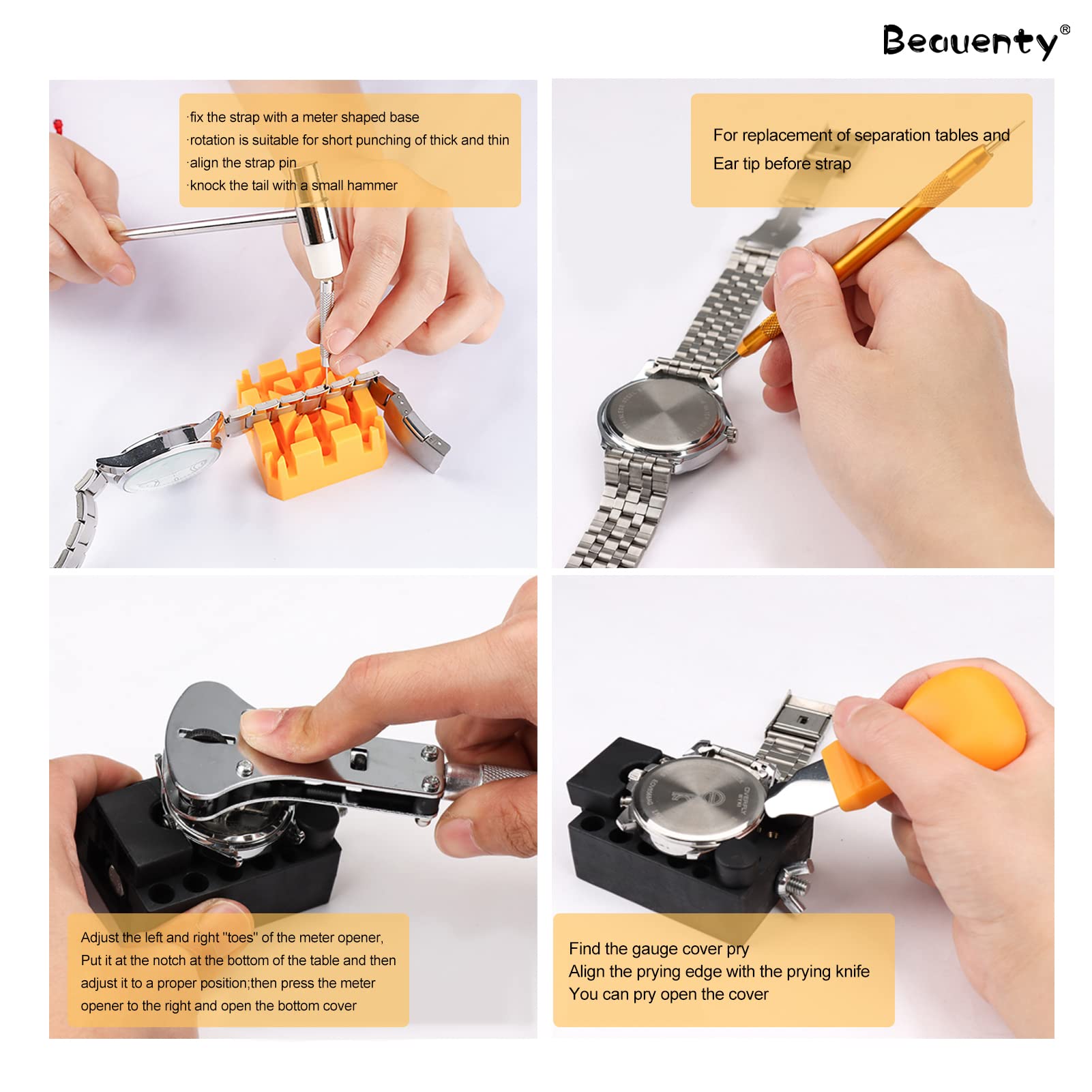 Beauenty®

·fix the strap with a meter shaped base
·rotation is suitable for short punching of thick and thin
·align the strap pin
·knock the tail with a small hammer

For replacement of separation tables and Ear tip before strap

Adjust the left and right "toes" of the meter opener, Put it at the notch at the bottom of the table and then adjust it to a proper position;then press the meter opener to the right and open the bottom cover

Find the gauge cover pry
Align the prying edge with the prying knife
You can pry open the cover