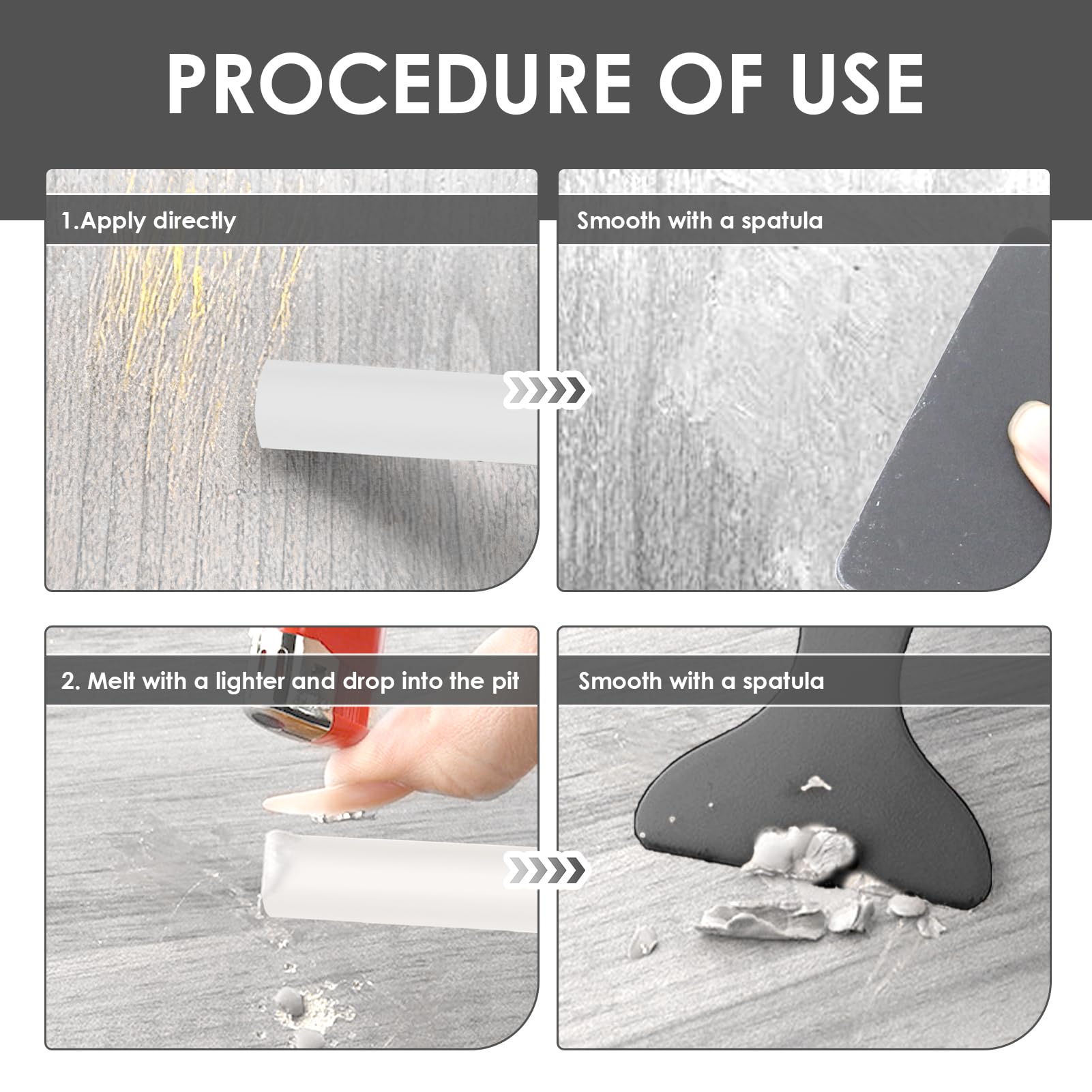 PROCEDURE OF USE

1.Apply directly

Smooth with a spatula

2. Melt with a lighter and drop into the pit

Smooth with a spatula