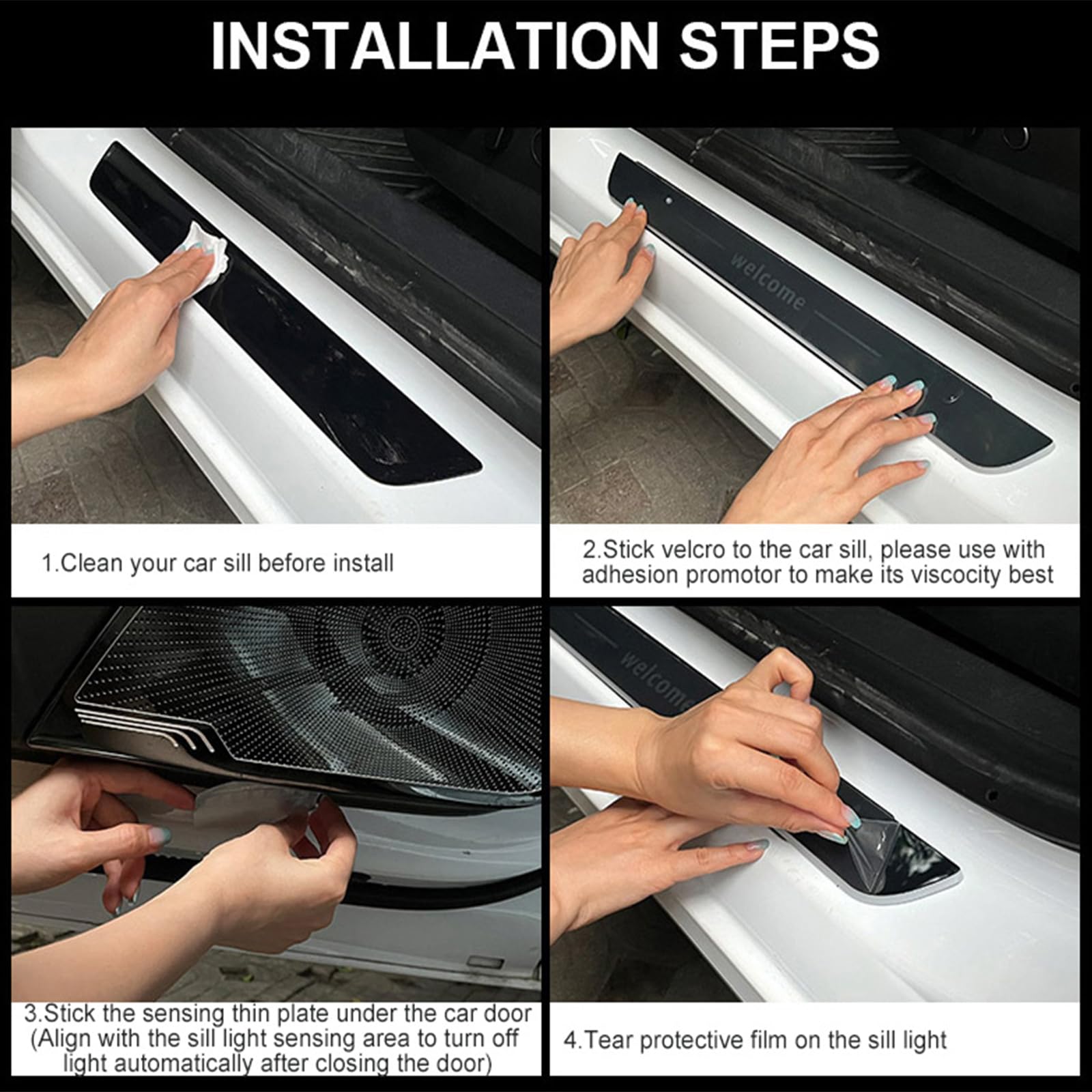 INSTALLATION STEPS

welcome

1.Clean your car sill before install

2.Stick velcro to the car sill, please use with adhesion promotor to make its viscocity best

welcome

3.Stick the sensing thin plate under the car door (Align with the sill light sensing area to turn off light automatically after closing the door)

4.Tear protective film on the sill light