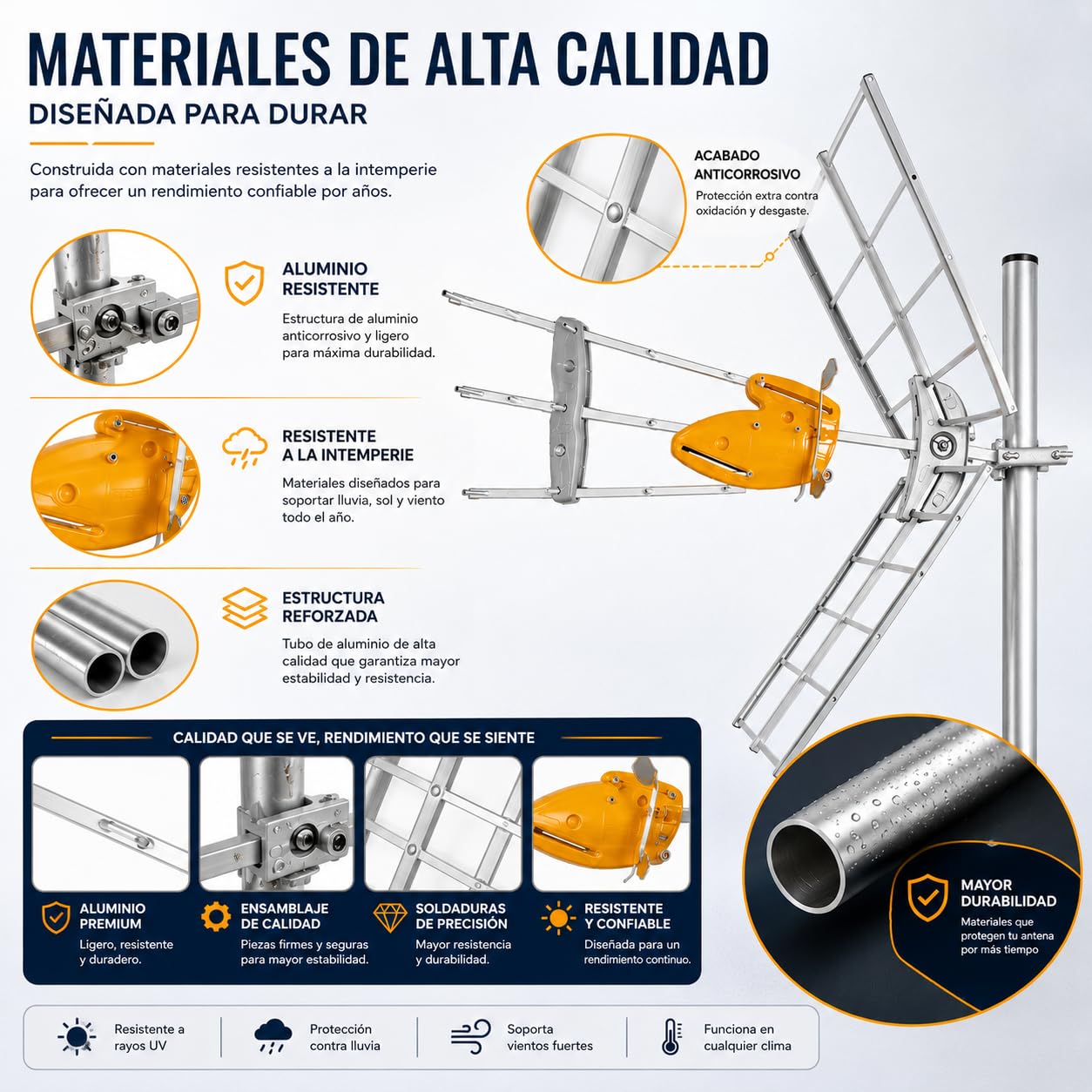 MATERIALES DE ALTA CALIDAD
DISEÑADA PARA DURAR

Construida con materiales resistentes a la intemperie para ofrecer un rendimiento confiable por años.

ACABADO ANTICORROSIVO
Protección extra contra oxidación y desgaste.

ALUMINIO RESISTENTE
Estructura de aluminio anticorrosivo y ligero para máxima durabilidad.

RESISTENTE A LA INTEMPERIE
Materiales diseñados para soportar lluvia, sol y viento todo el año.

ESTRUCTURA REFORZADA
Tubo de aluminio de alta calidad que garantiza mayor estabilidad y resistencia.

CALIDAD QUE SE VE, RENDIMIENTO QUE SE SIENTE

ALUMINIO PREMIUM
Ligero, resistente y duradero.

ENSAMBLAJE DE CALIDAD
Piezas firmes y seguras para mayor estabilidad.

SOLDADURAS DE PRECISIÓN
Mayor resistencia y durabilidad.

RESISTENTE Y CONFIABLE
Diseñada para un rendimiento continuo.

MAYOR DURABILIDAD
Materiales que protegen tu antena por más tiempo

Resistente a rayos UV

Protección contra lluvia

Soporta vientos fuertes

Funciona en cualquier clima