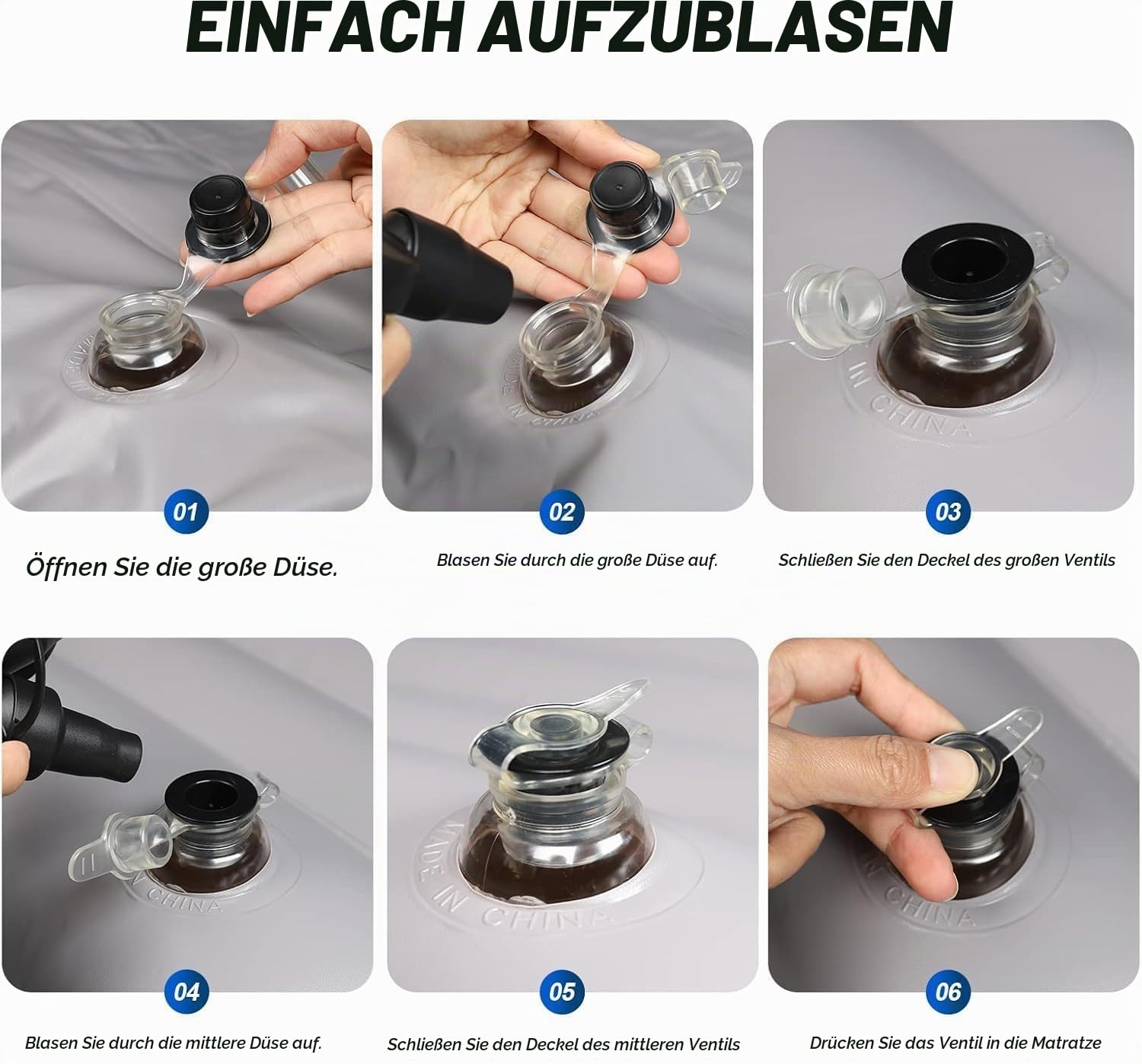 EINFACH AUFZUBLASEN

MADE IN CHINA

01

Öffnen Sie die große Düse.

MADE IN CHINA

02

Blasen Sie durch die große Düse auf.

IN CHINA

03

Schließen Sie den Deckel des großen Ventils

IN CHINA

04

Blasen Sie durch die mittlere Düse auf.

MADE IN CHINA

05

Schließen Sie den Deckel des mittleren Ventils

IN CHINA

06

Drücken Sie das Ventil in die Matratze