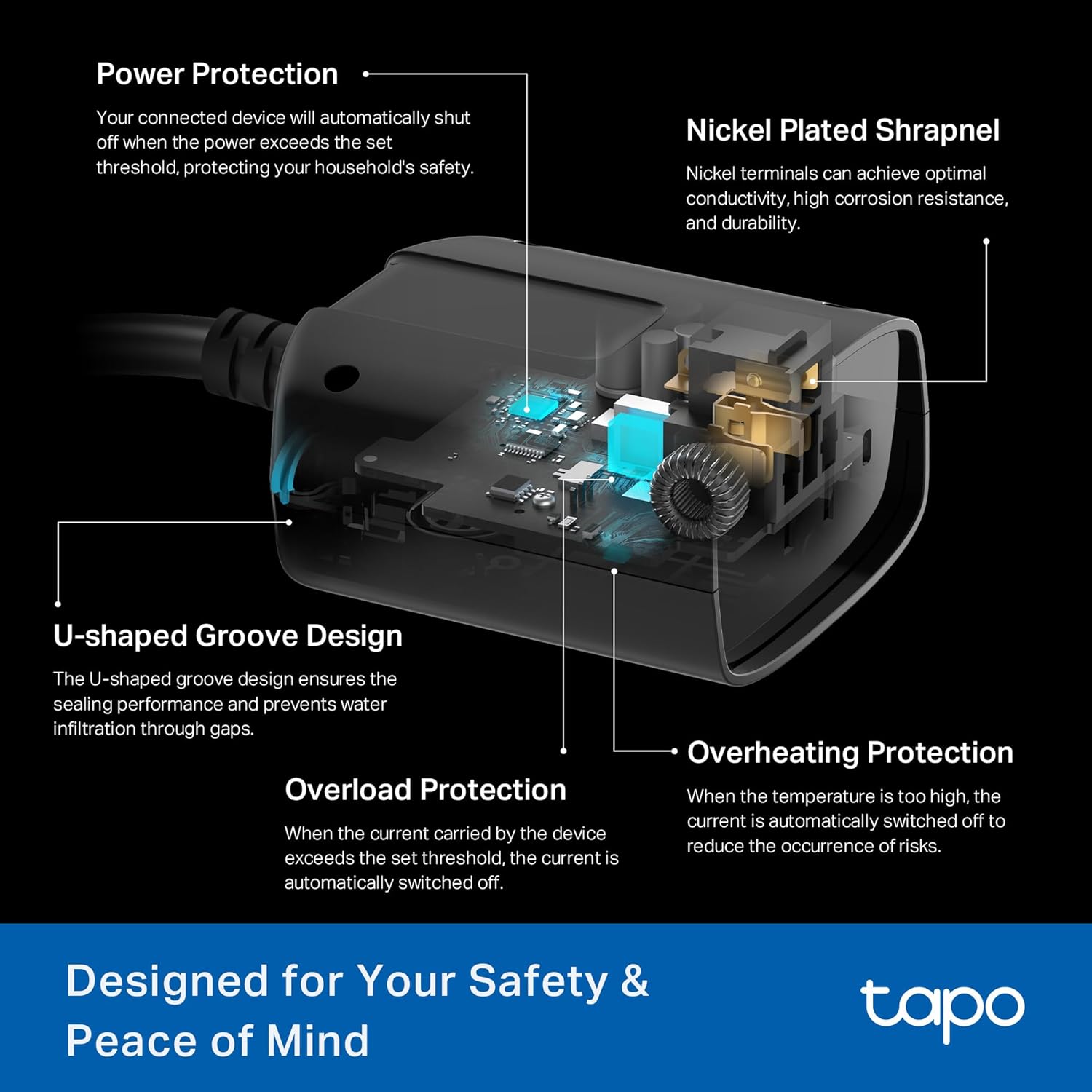 Power Protection

Your connected device will automatically shut off when the power exceeds the set threshold, protecting your household's safety.

Nickel Plated Shrapnel

Nickel terminals can achieve optimal conductivity, high corrosion resistance, and durability.

U-shaped Groove Design

The U-shaped groove design ensures the sealing performance and prevents water infiltration through gaps.

Overload Protection

When the current carried by the device exceeds the set threshold, the current is automatically switched off.

Overheating Protection

When the temperature is too high, the current is automatically switched off to reduce the occurrence of risks.

Designed for Your Safety & Peace of Mind

tapo