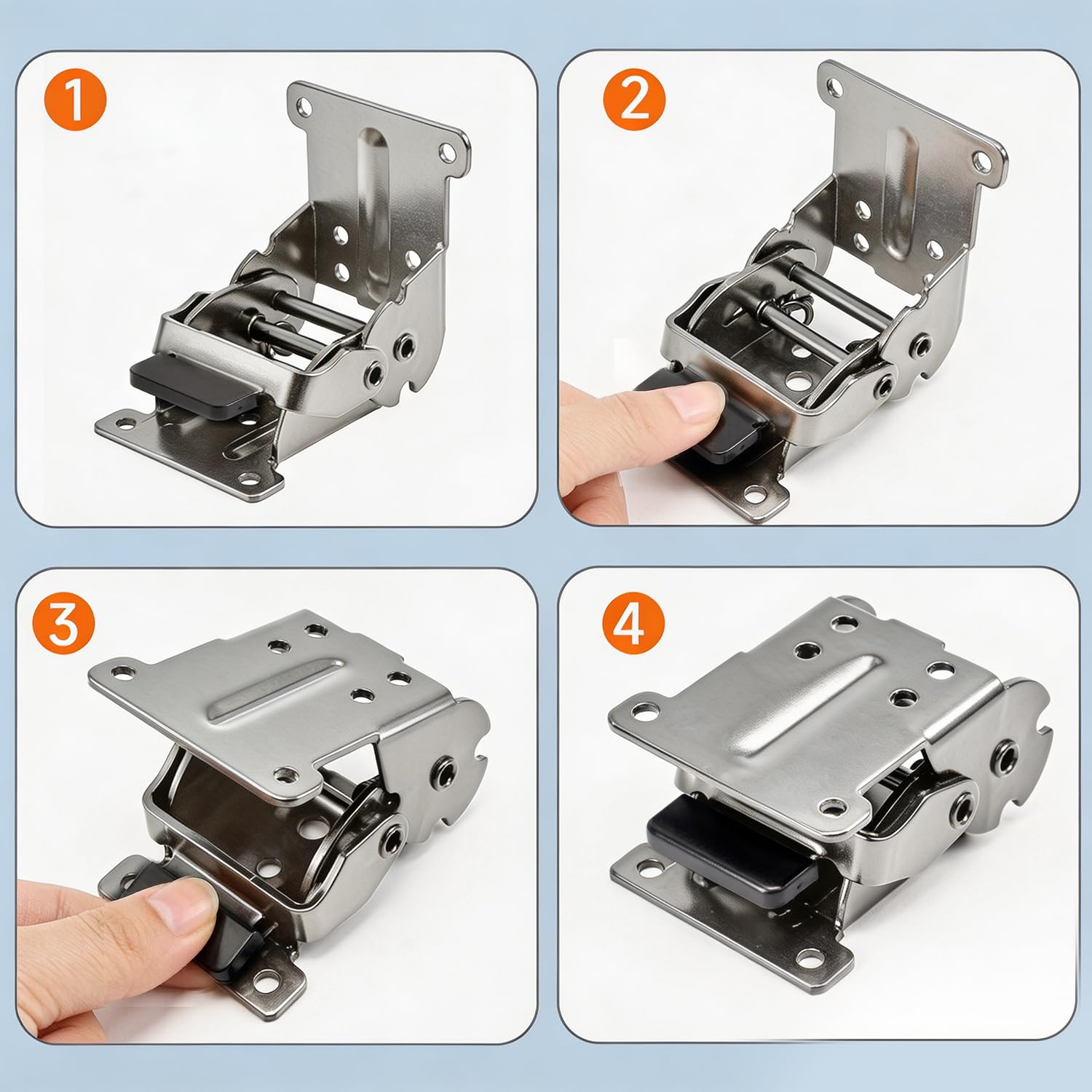 1

2

3

4