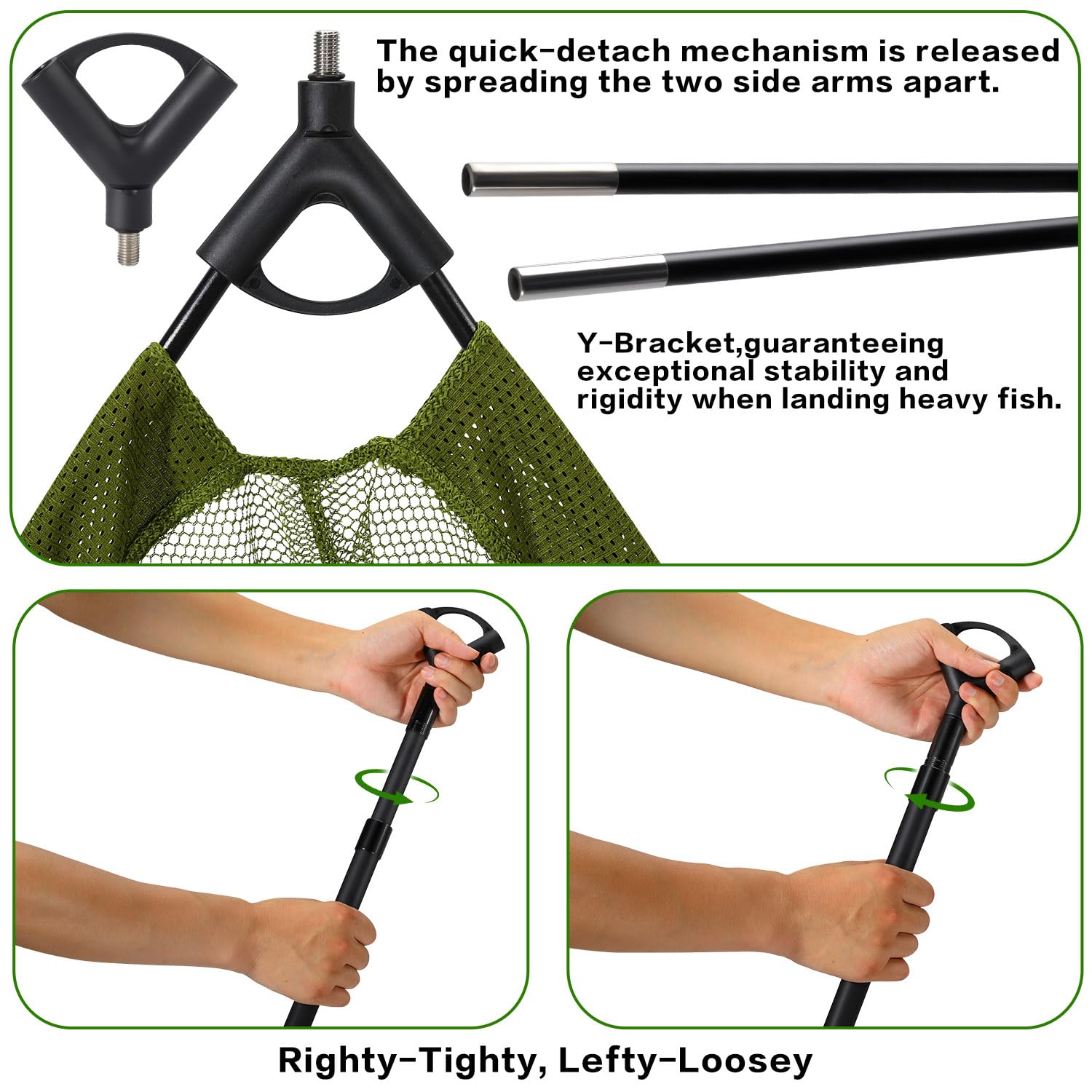 The quick-detach mechanism is released by spreading the two side arms apart.

Y-Bracket,guaranteeing exceptional stability and rigidity when landing heavy fish.

Righty-Tighty, Lefty-Loosey