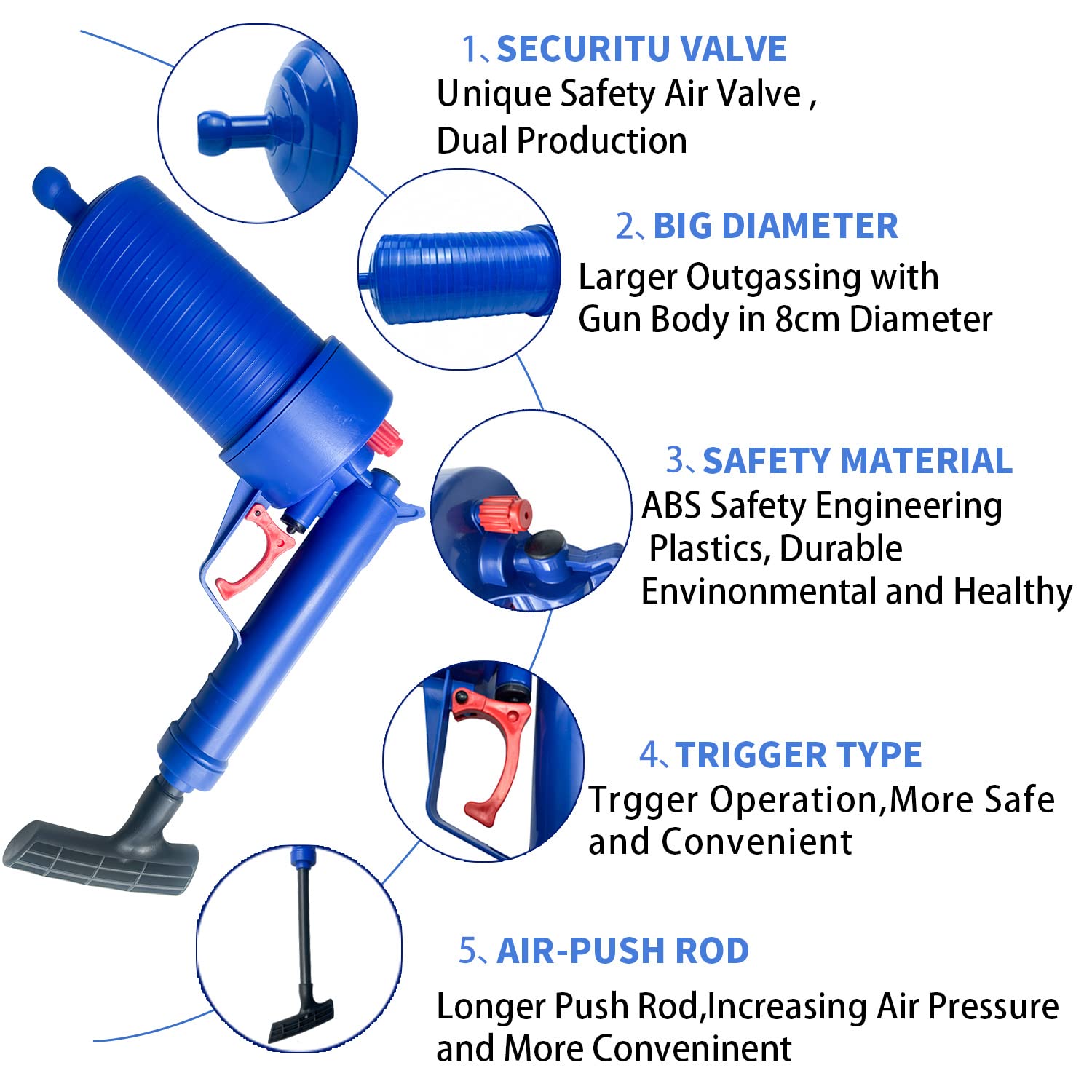 1、SECURITU VALVE
Unique Safety Air Valve , Dual Production

2、BIG DIAMETER
Larger Outgassing with Gun Body in 8cm Diameter

3、SAFETY MATERIAL
ABS Safety Engineering Plastics, Durable Envinonmental and Healthy

4、TRIGGER TYPE
Trgger Operation,More Safe and Convenient

5、AIR-PUSH ROD
Longer Push Rod,Increasing Air Pressure and More Conveninent