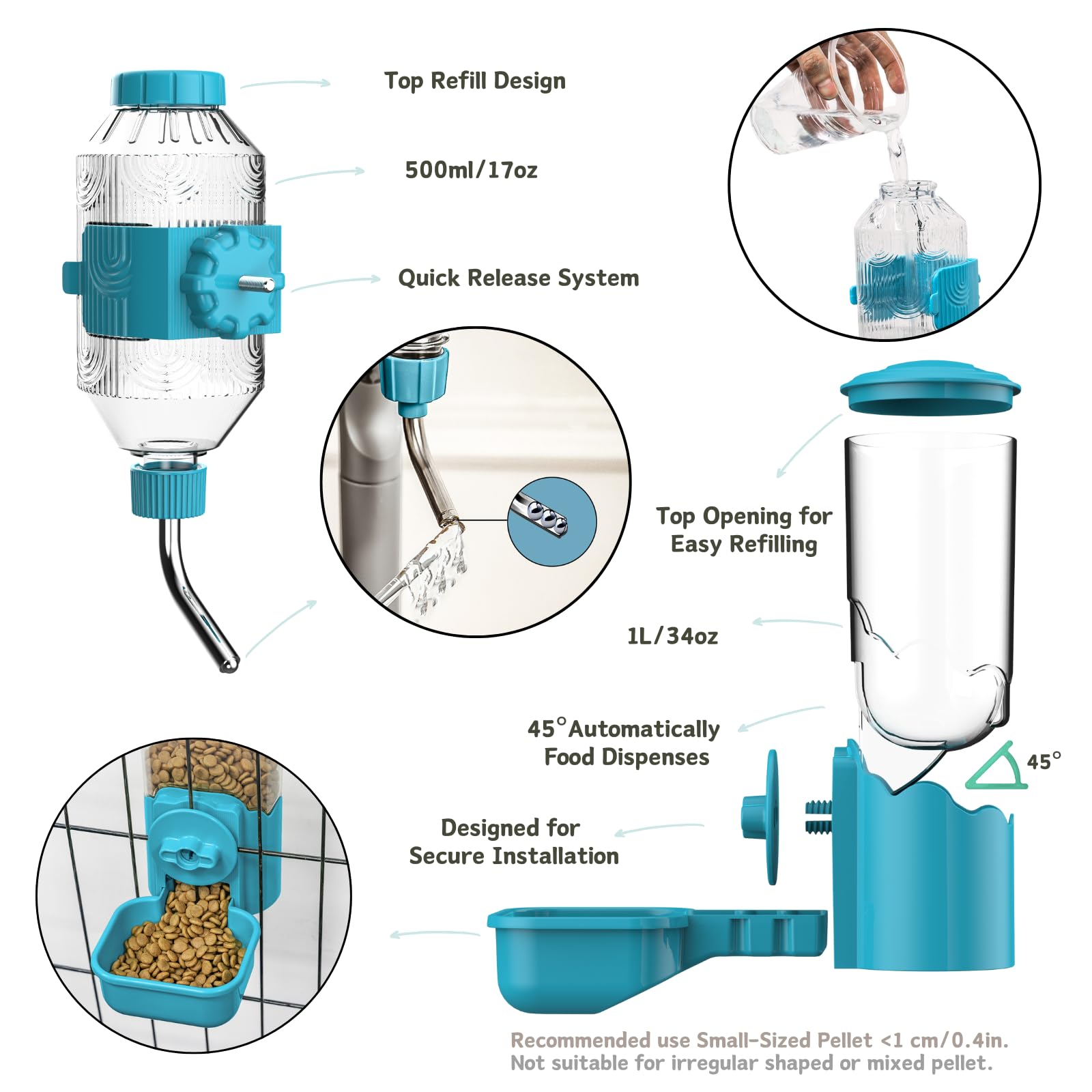 Top Refill Design

500ml/17oz

Quick Release System

Top Opening for Easy Refilling

1L/34oz

45° Automatically Food Dispenses

45°

Designed for Secure Installation

Recommended use Small-Sized Pellet <1 cm/0.4in. Not suitable for irregular shaped or mixed pellet.