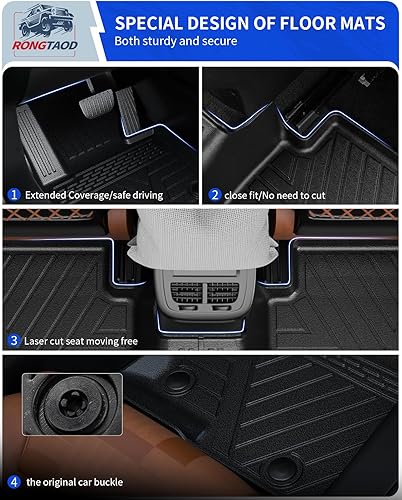 RONGTAOD

SPECIAL DESIGN OF FLOOR MATS
Both sturdy and secure

1 Extended Coverage/safe driving

2 close fit/No need to cut

3 Laser cut seat moving free

4 the original car buckle