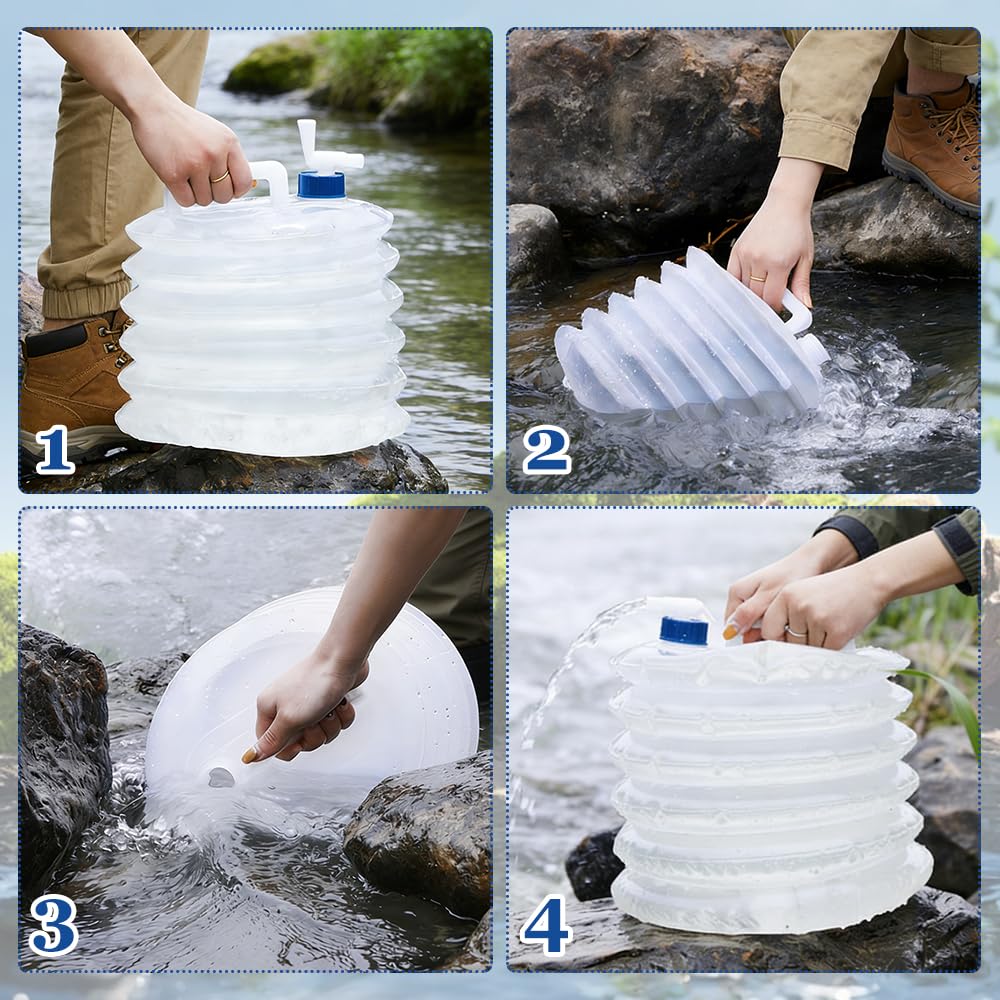 1
2
3
4