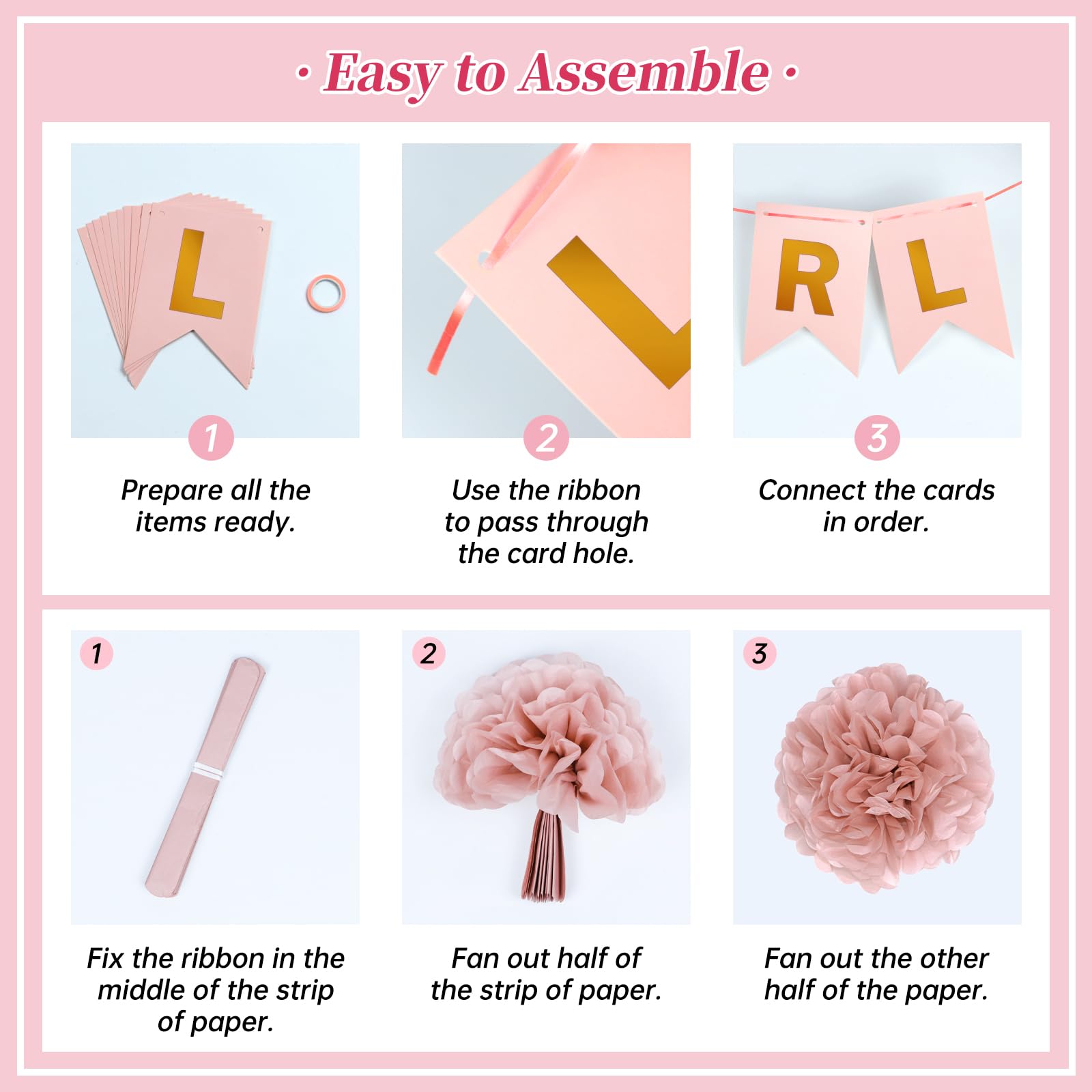 · Easy to Assemble ·

L

1

Prepare all the items ready.

L

2

Use the ribbon to pass through the card hole.

R L

3

Connect the cards in order.

1

Fix the ribbon in the middle of the strip of paper.

2

Fan out half of the strip of paper.

3

Fan out the other half of the paper.