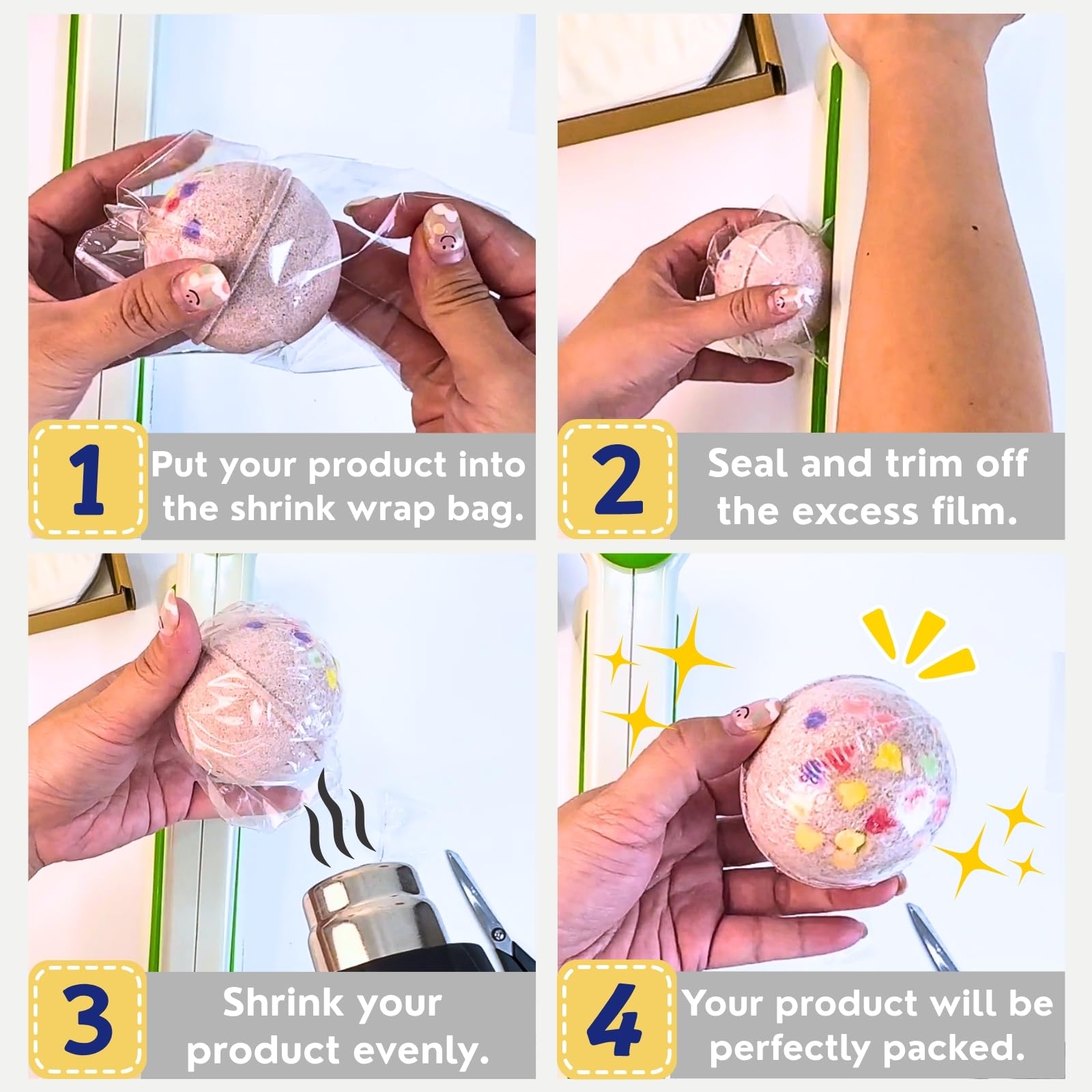 1 Put your product into the shrink wrap bag.

2 Seal and trim off the excess film.

3 Shrink your product evenly.

4 Your product will be perfectly packed.