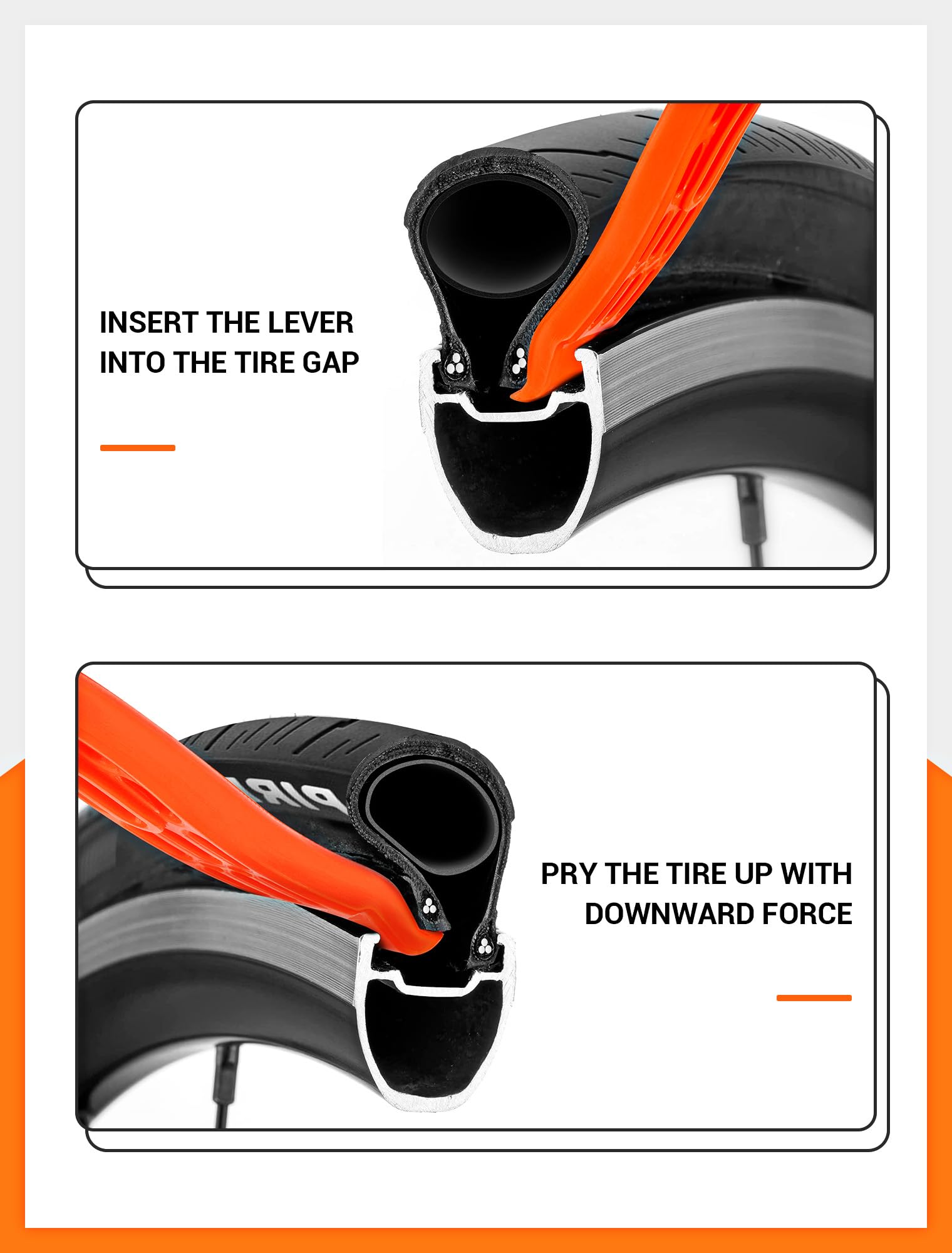 INSERT THE LEVER INTO THE TIRE GAP

PRY THE TIRE UP WITH DOWNWARD FORCE