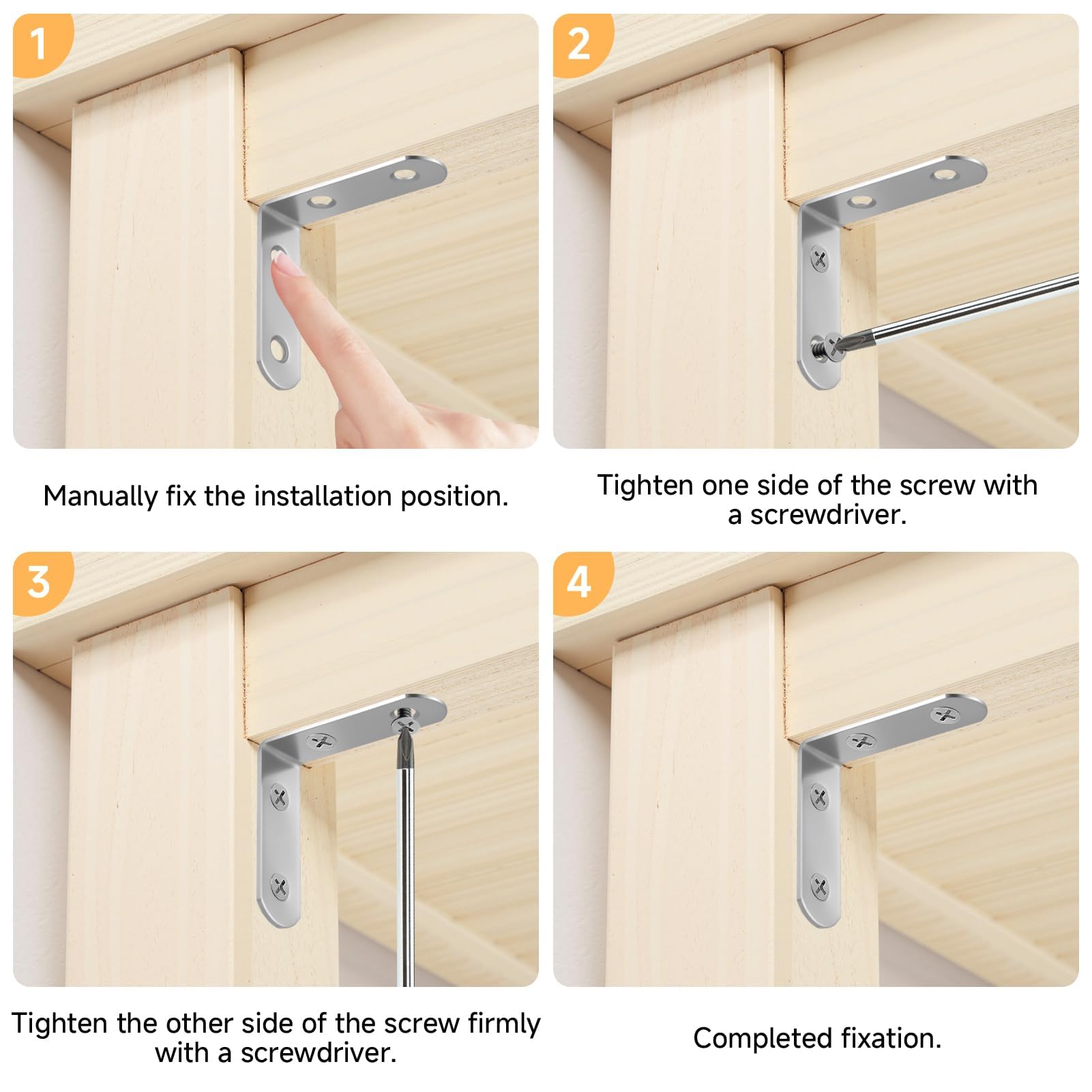 1

Manually fix the installation position.

2

Tighten one side of the screw with a screwdriver.

3

Tighten the other side of the screw firmly with a screwdriver.

4

Completed fixation.