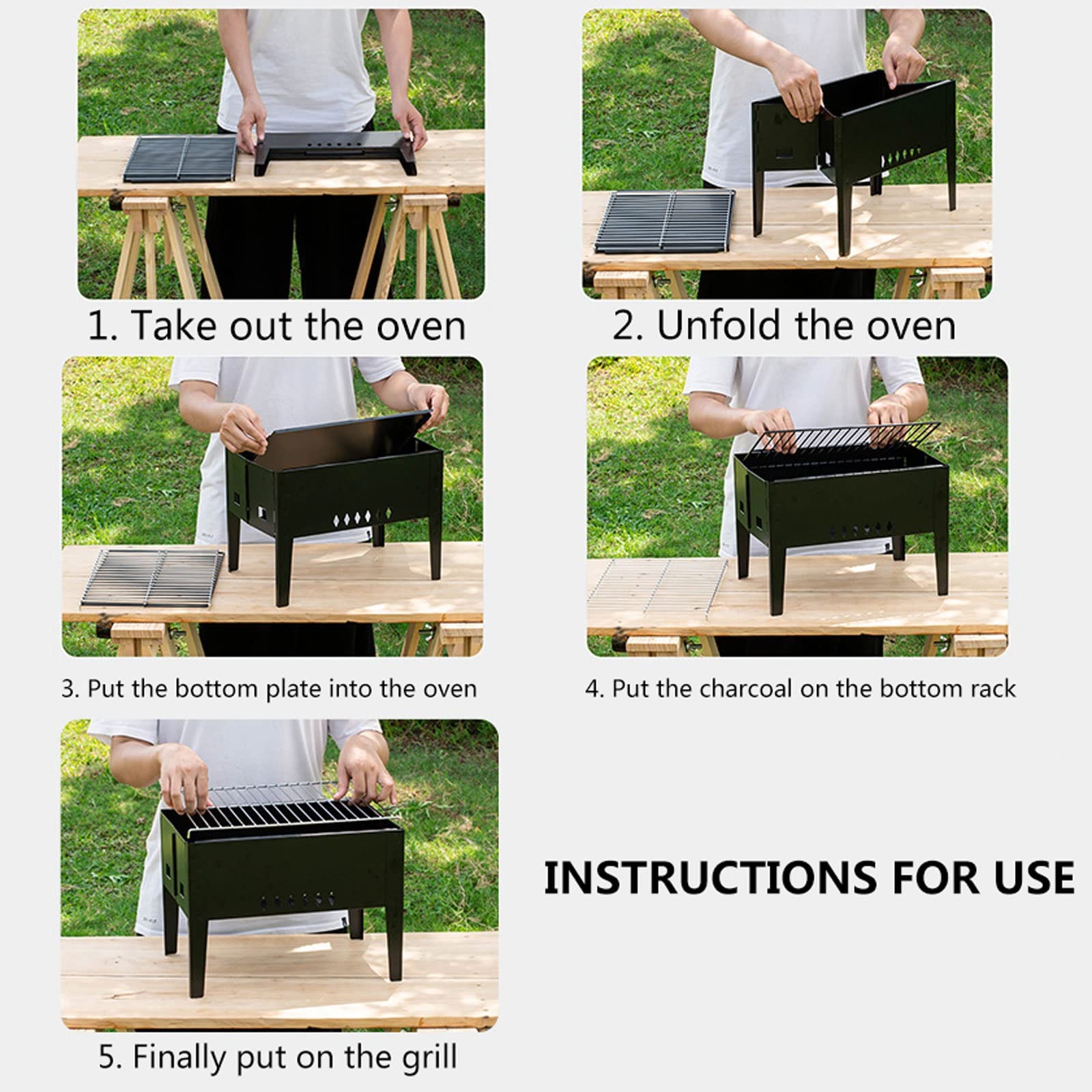 1. Take out the oven

2. Unfold the oven

3. Put the bottom plate into the oven

4. Put the charcoal on the bottom rack

5. Finally put on the grill

INSTRUCTIONS FOR USE