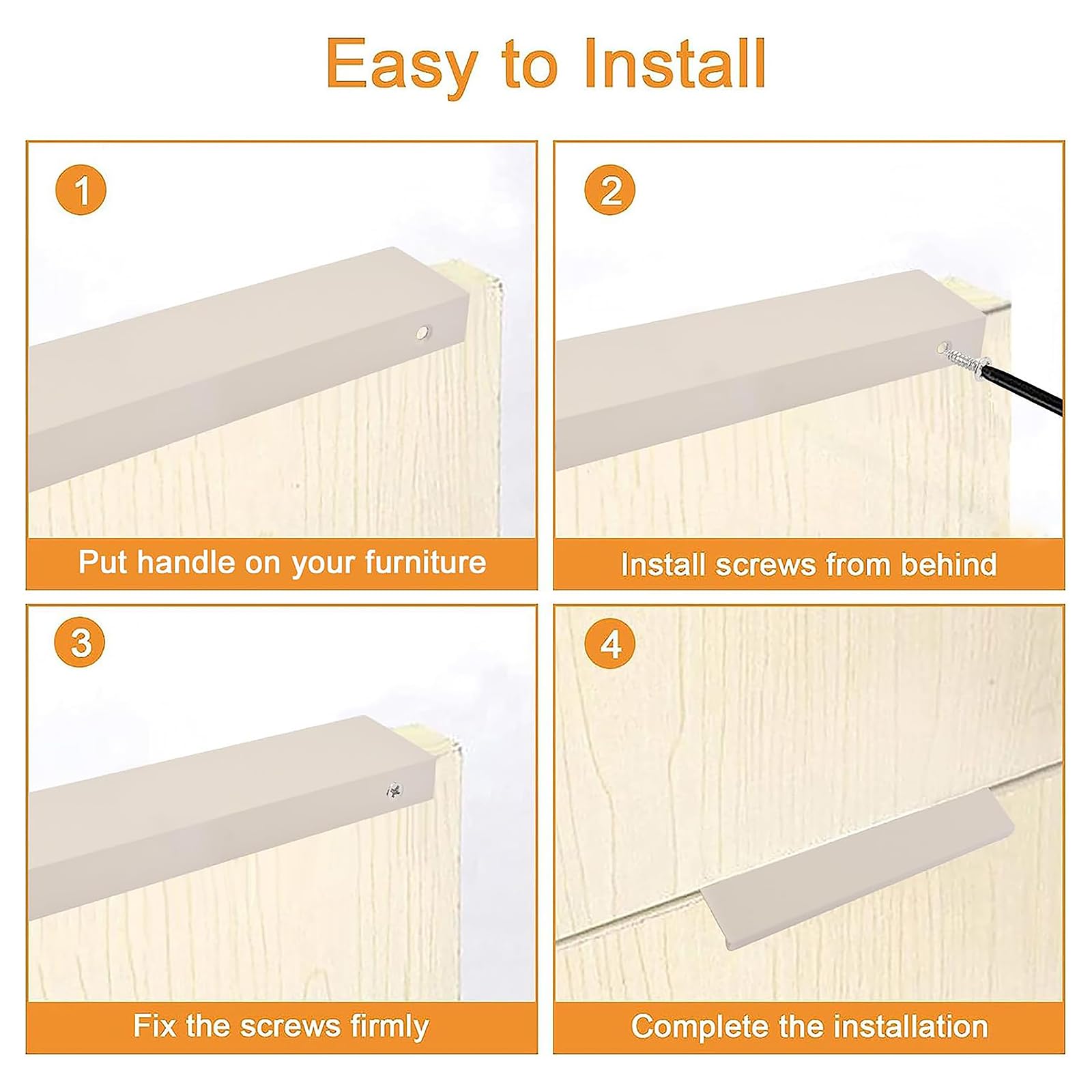 Easy to Install

1

Put handle on your furniture

2

Install screws from behind

3

Fix the screws firmly

4

Complete the installation