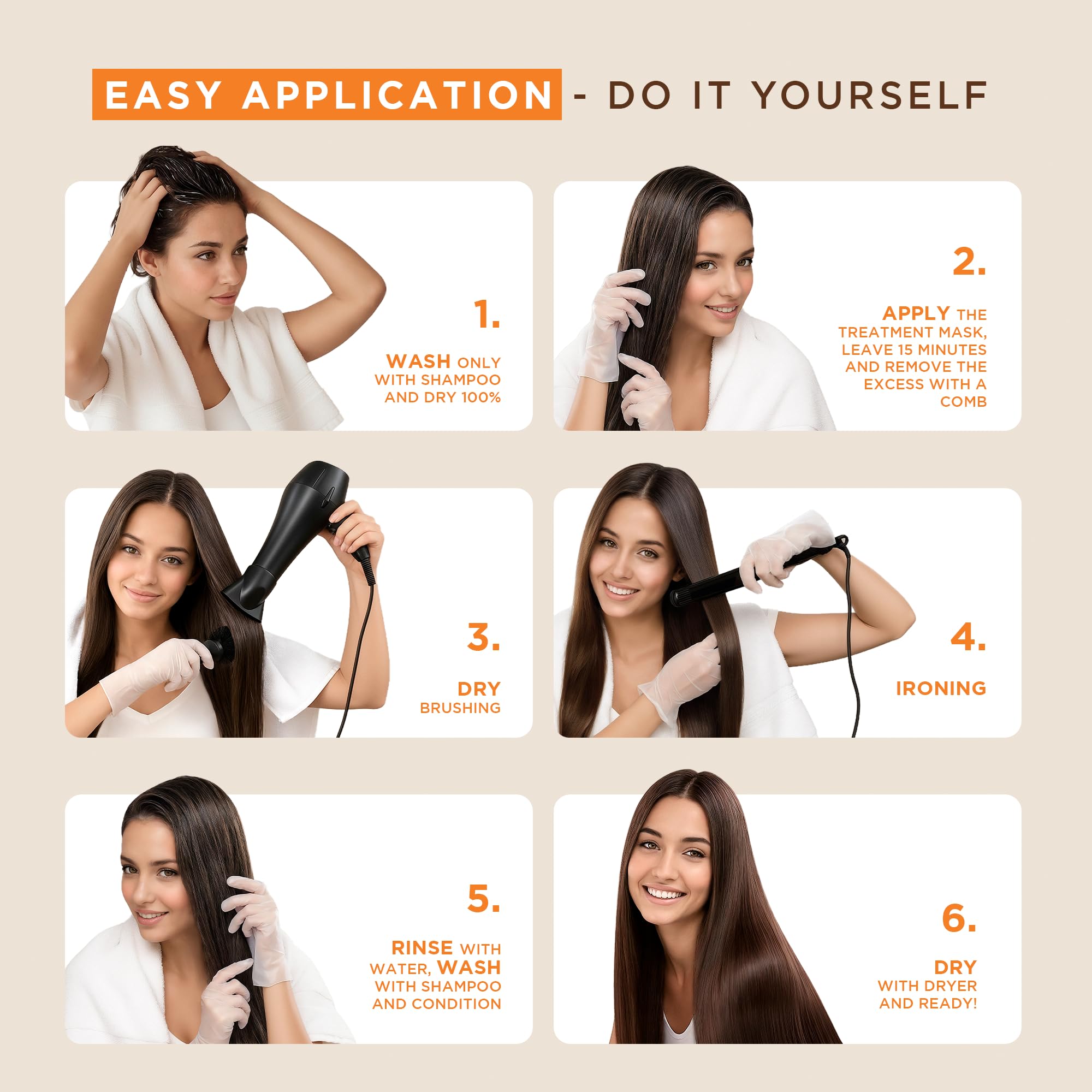 EASY APPLICATION - DO IT YOURSELF

1.

WASH ONLY WITH SHAMPOO AND DRY 100%

2.

APPLY THE TREATMENT MASK, LEAVE 15 MINUTES AND REMOVE THE EXCESS WITH A COMB

3.

DRY BRUSHING

4.

IRONING

5.

RINSE WITH WATER, WASH WITH SHAMPOO AND CONDITION

6.

DRY WITH DRYER AND READY!